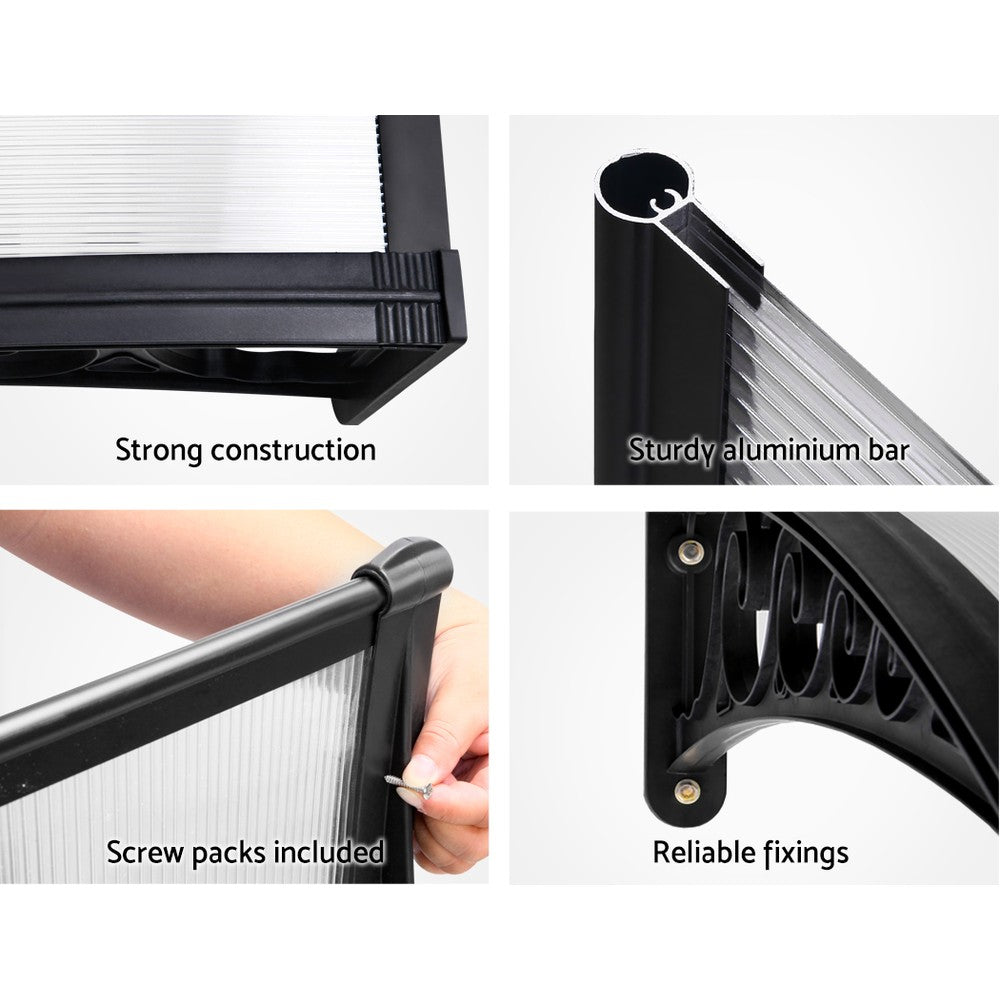 Strong construction

Sturdy aluminium bar

Screw packs included

Reliable fixings