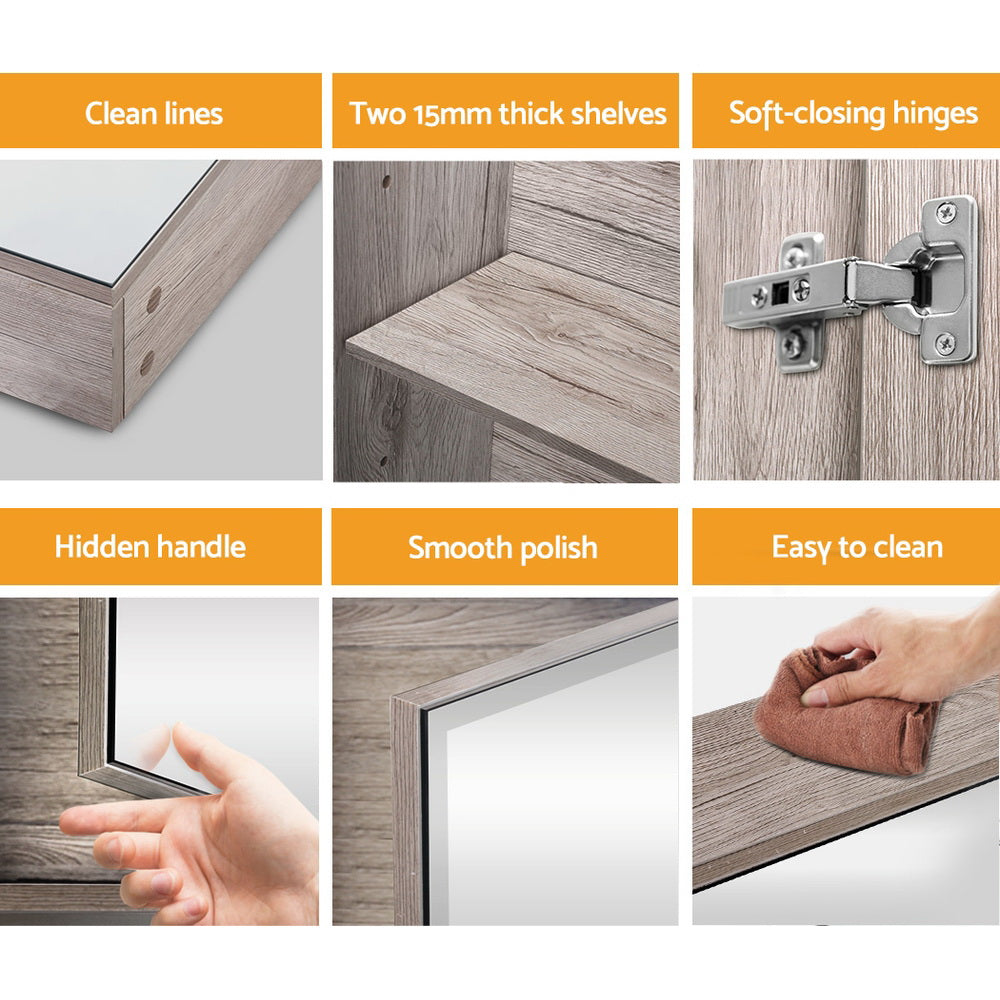 Clean lines

Two 15mm thick shelves

Soft-closing hinges

Hidden handle

Smooth polish

Easy to clean