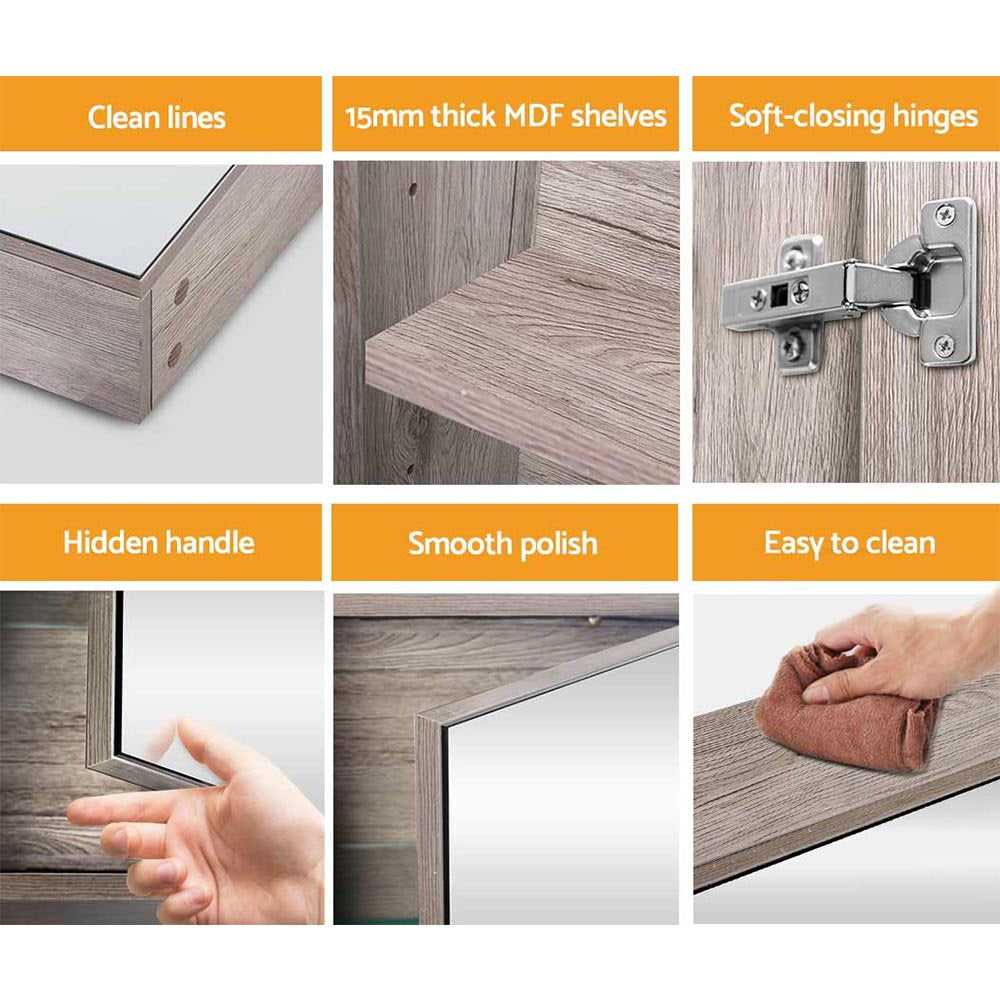 Clean lines

15mm thick MDF shelves

Soft-closing hinges

Hidden handle

Smooth polish

Easy to clean