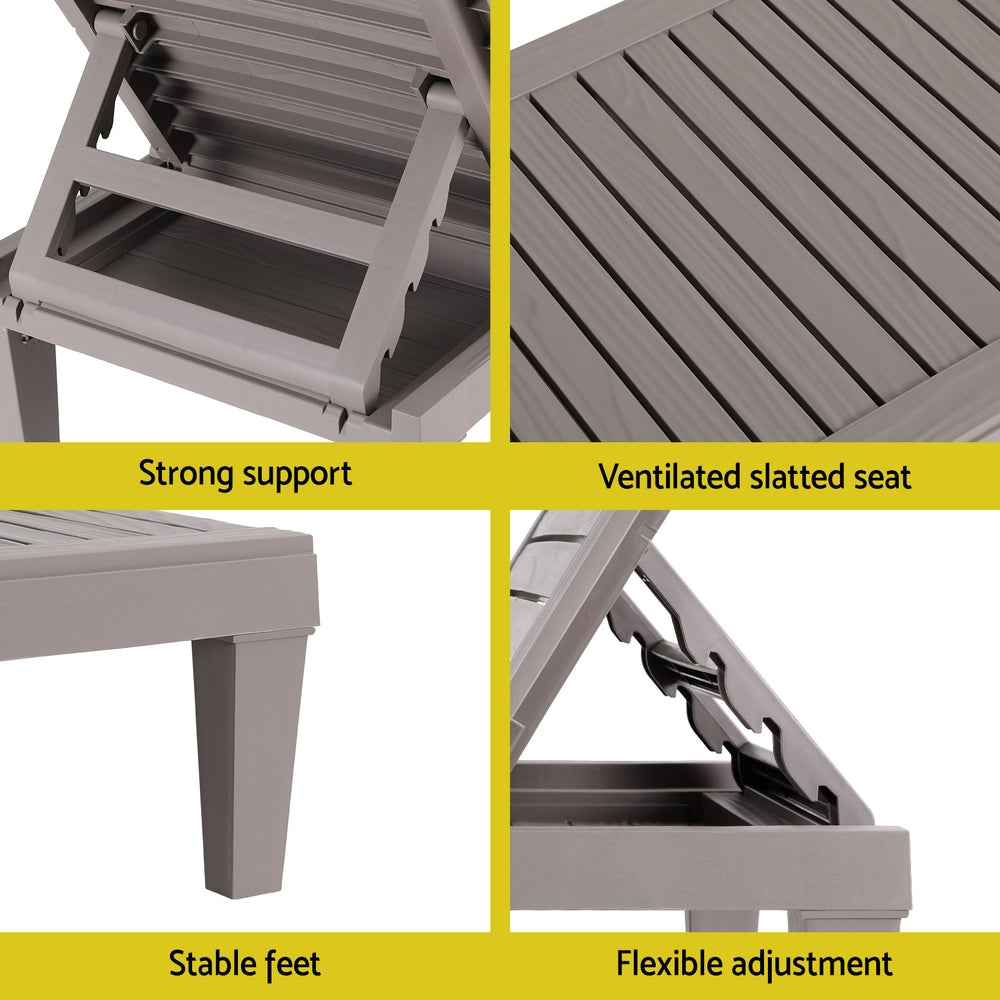 Strong support

Ventilated slatted seat

Stable feet

Flexible adjustment