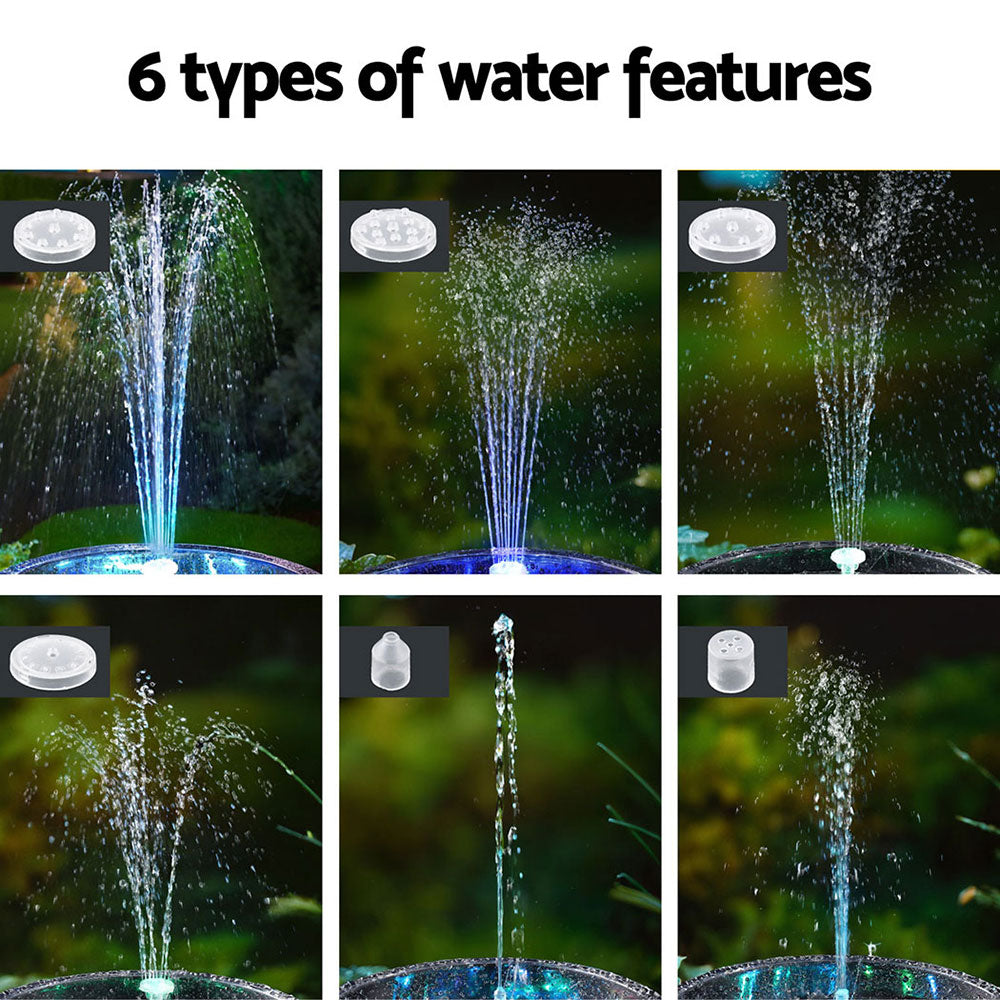 6 types of water features