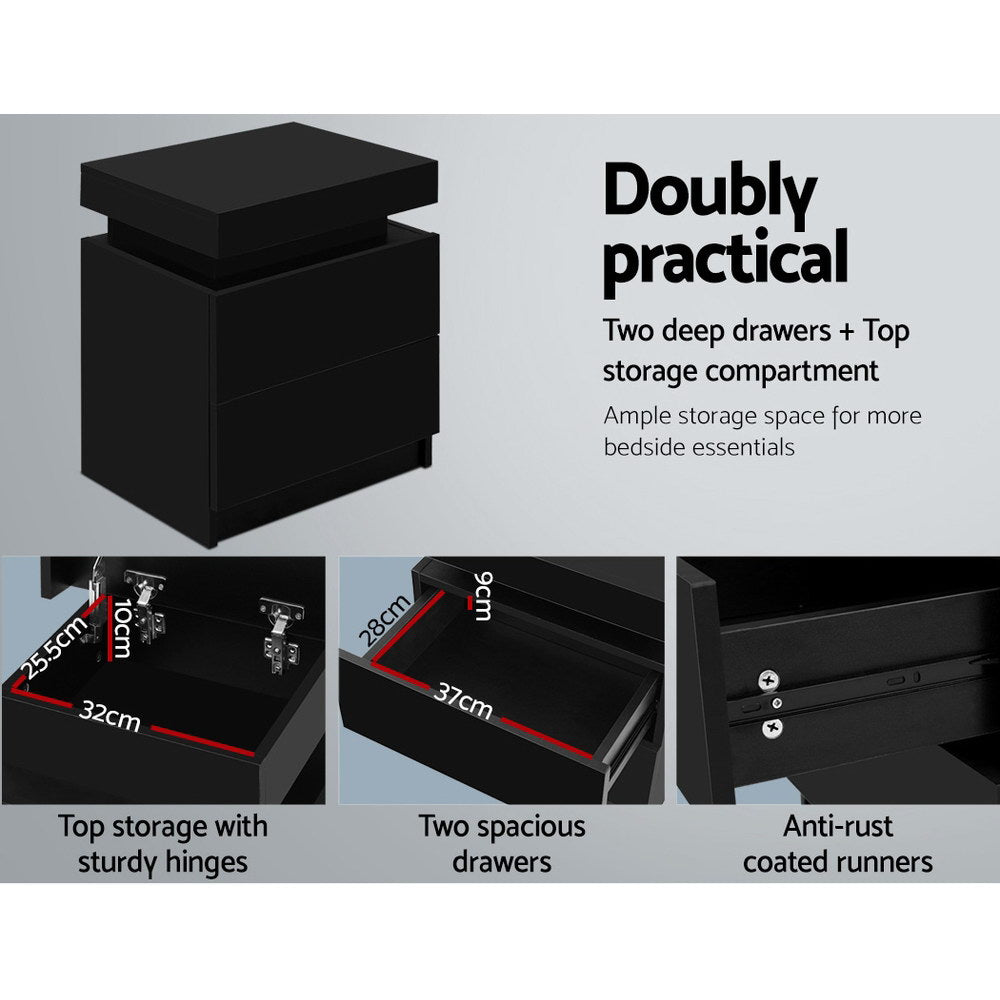 Doubly practical

Two deep drawers + Top storage compartment

Ample storage space for more bedside essentials

25.5cm
10cm
32cm

Top storage with sturdy hinges

28cm
9cm
37cm

Two spacious drawers

Anti-rust coated runners