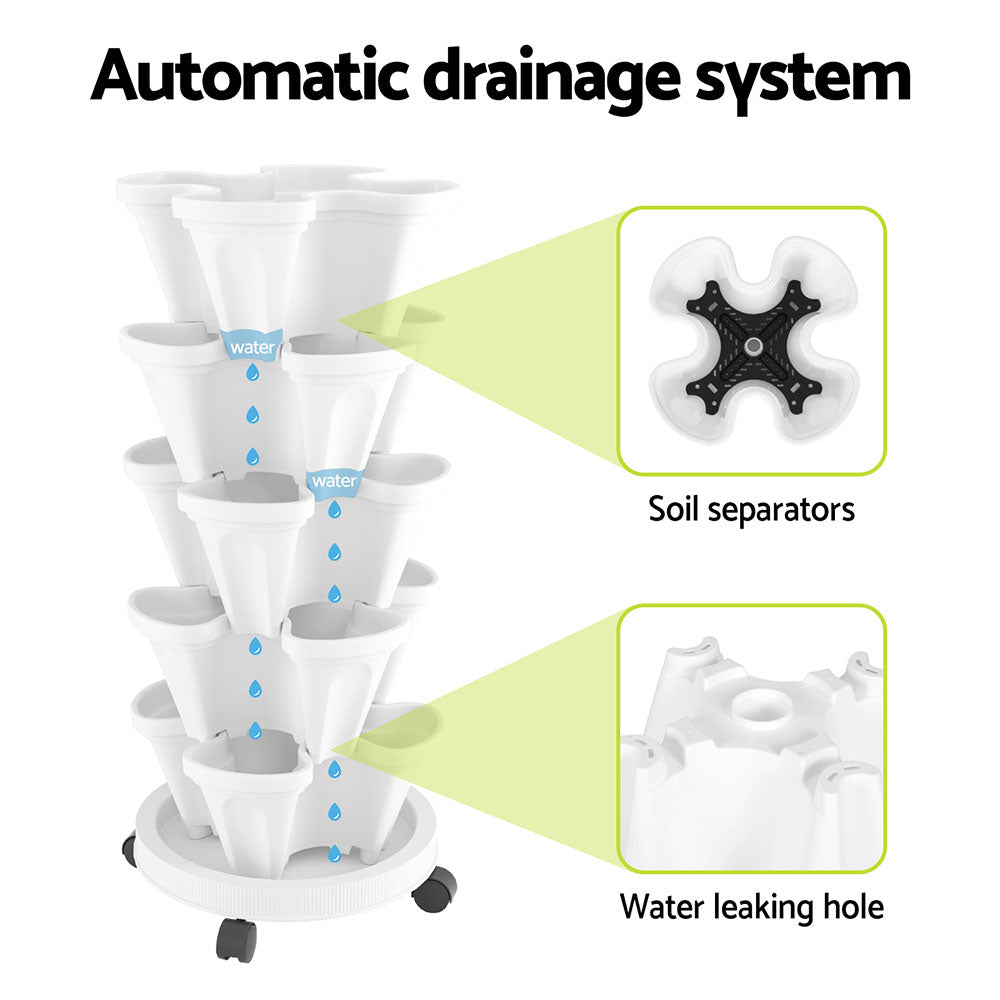 Automatic drainage system

water

water

Soil separators

Water leaking hole