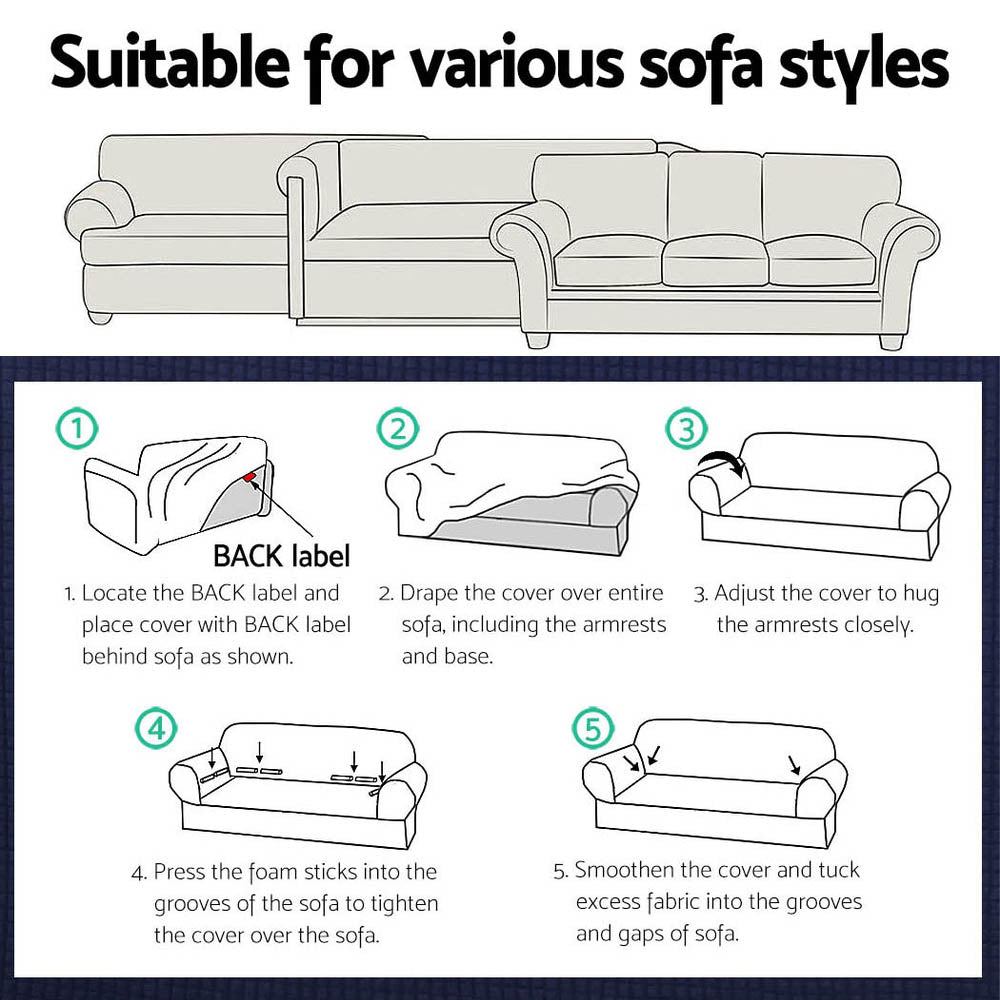 Suitable for various sofa styles

1

BACK label

1. Locate the BACK label and place cover with BACK label behind sofa as shown.

2

2. Drape the cover over entire sofa, including the armrests and base.

3

3. Adjust the cover to hug the armrests closely.

4

4. Press the foam sticks into the grooves of the sofa to tighten the cover over the sofa.

5

5. Smoothen the cover and tuck excess fabric into the grooves and gaps of sofa.