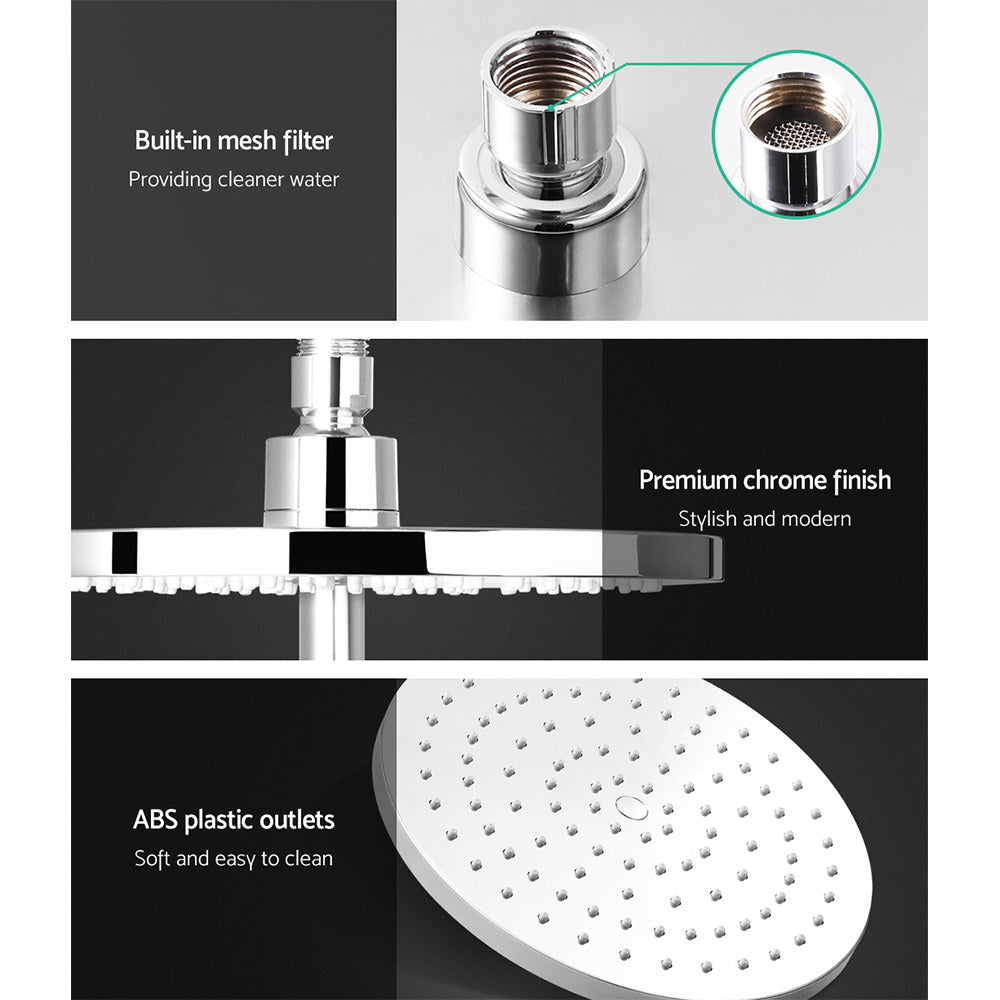 Built-in mesh filter
Providing cleaner water

Premium chrome finish
Stylish and modern

ABS plastic outlets
Soft and easy to clean