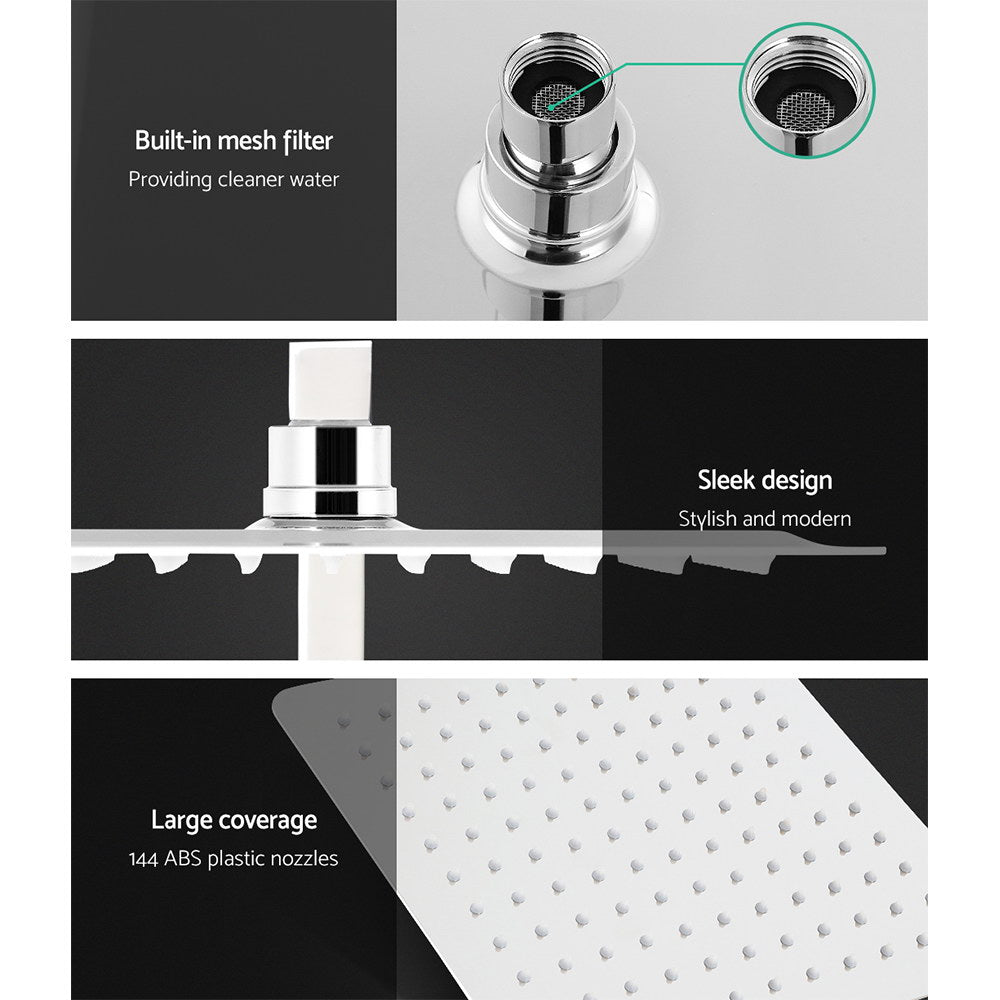 Built-in mesh filter
Providing cleaner water

Sleek design
Stylish and modern

Large coverage
144 ABS plastic nozzles