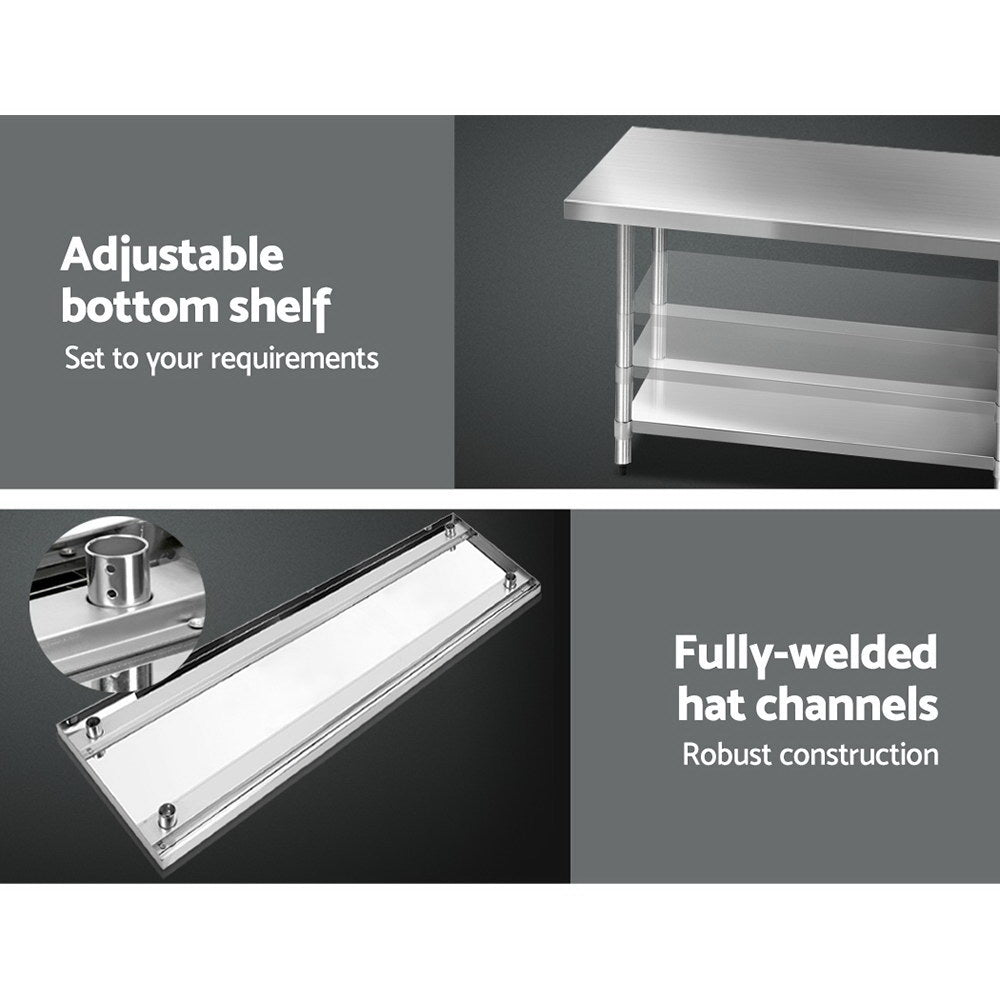 Adjustable bottom shelf
Set to your requirements

Fully-welded hat channels
Robust construction