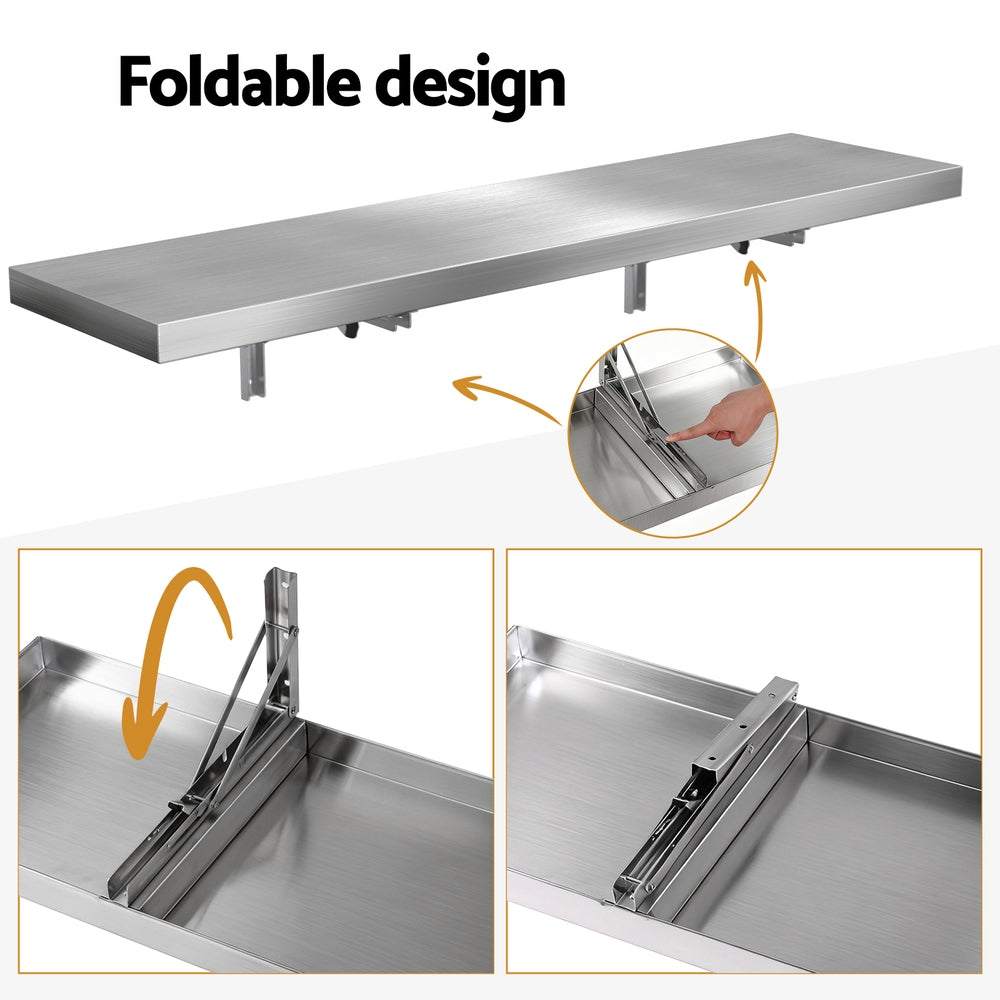 Foldable design