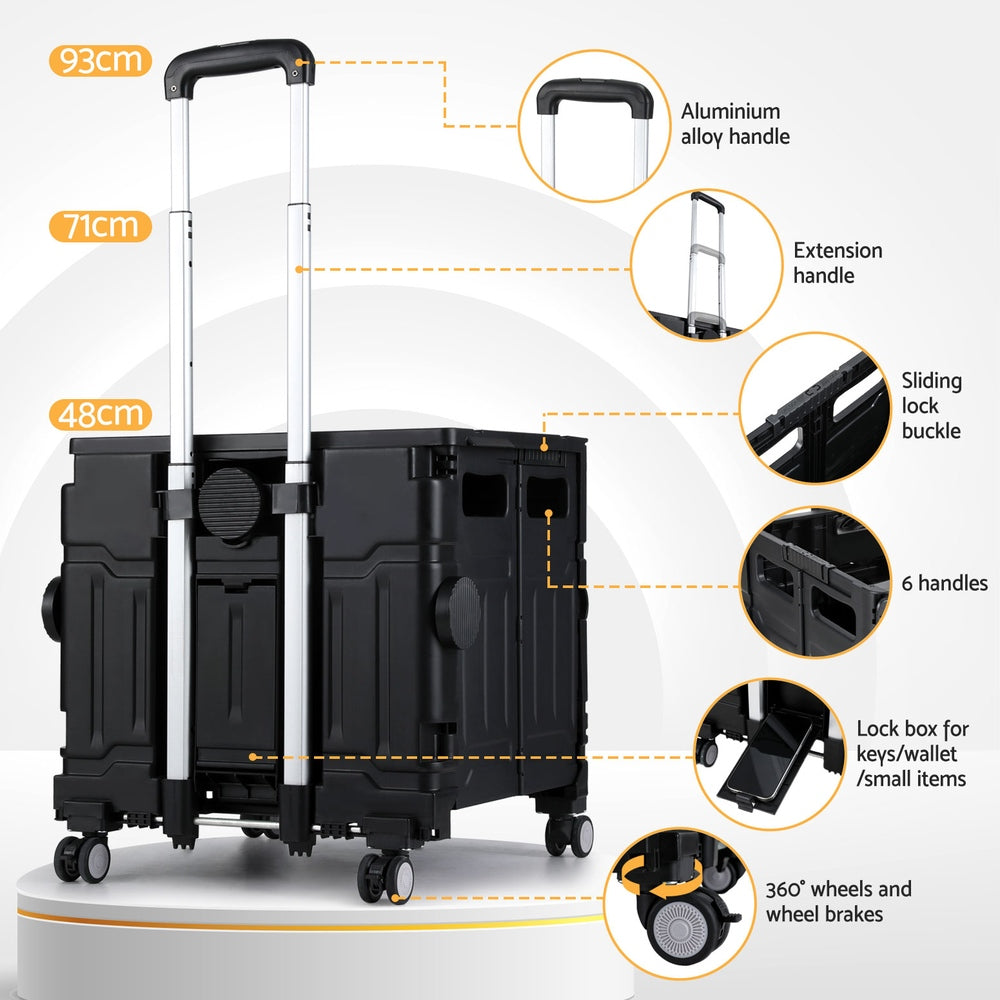 93cm

71cm

48cm

Aluminium alloy handle

Extension handle

Sliding lock buckle

6 handles

Lock box for keys/wallet /small items

360° wheels and wheel brakes