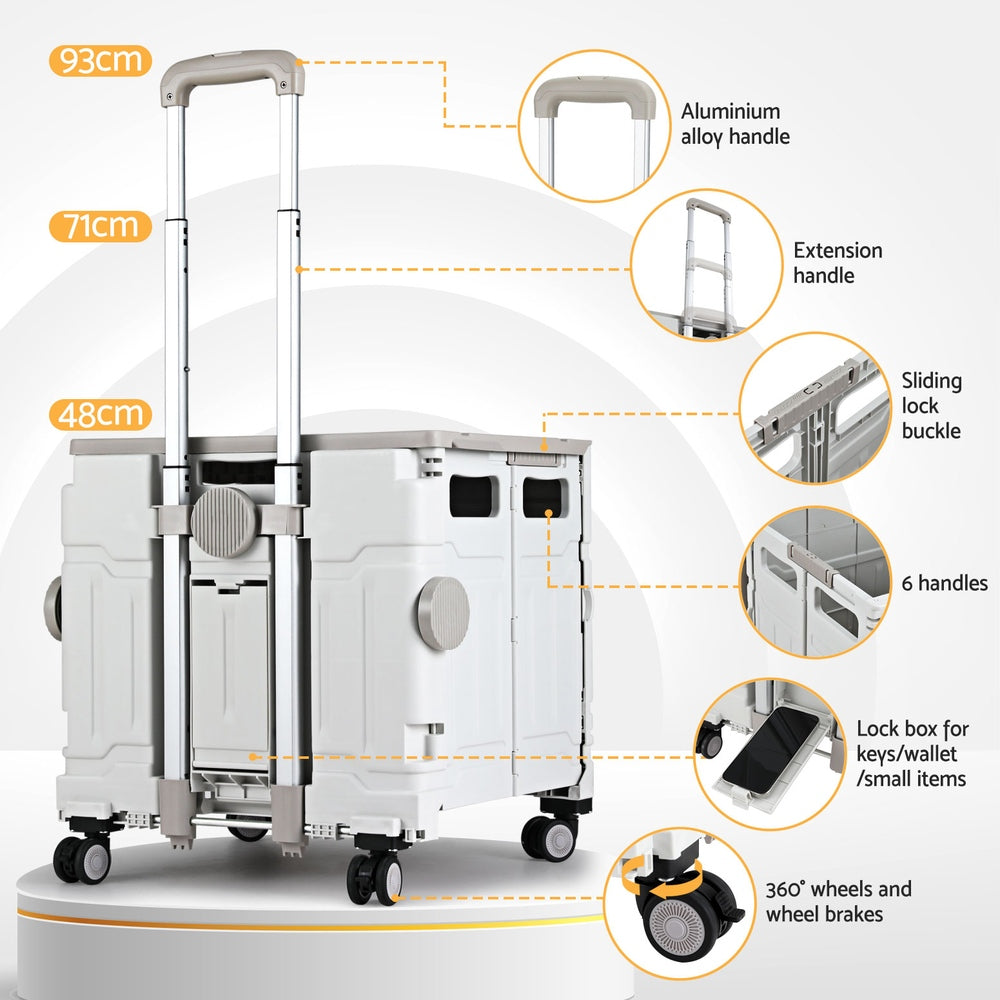 93cm

71cm

48cm

Aluminium alloy handle

Extension handle

Sliding lock buckle

6 handles

Lock box for keys/wallet /small items

360° wheels and wheel brakes