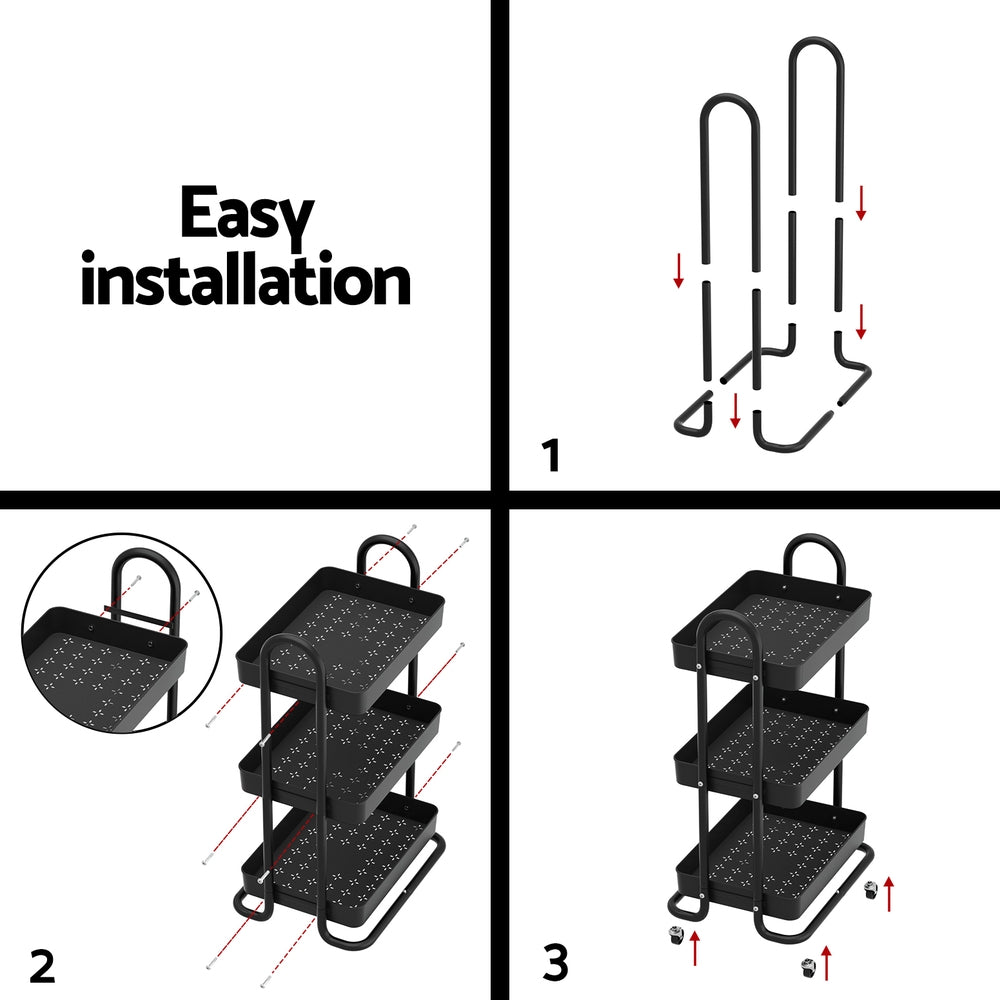 Easy installation

1

2

3