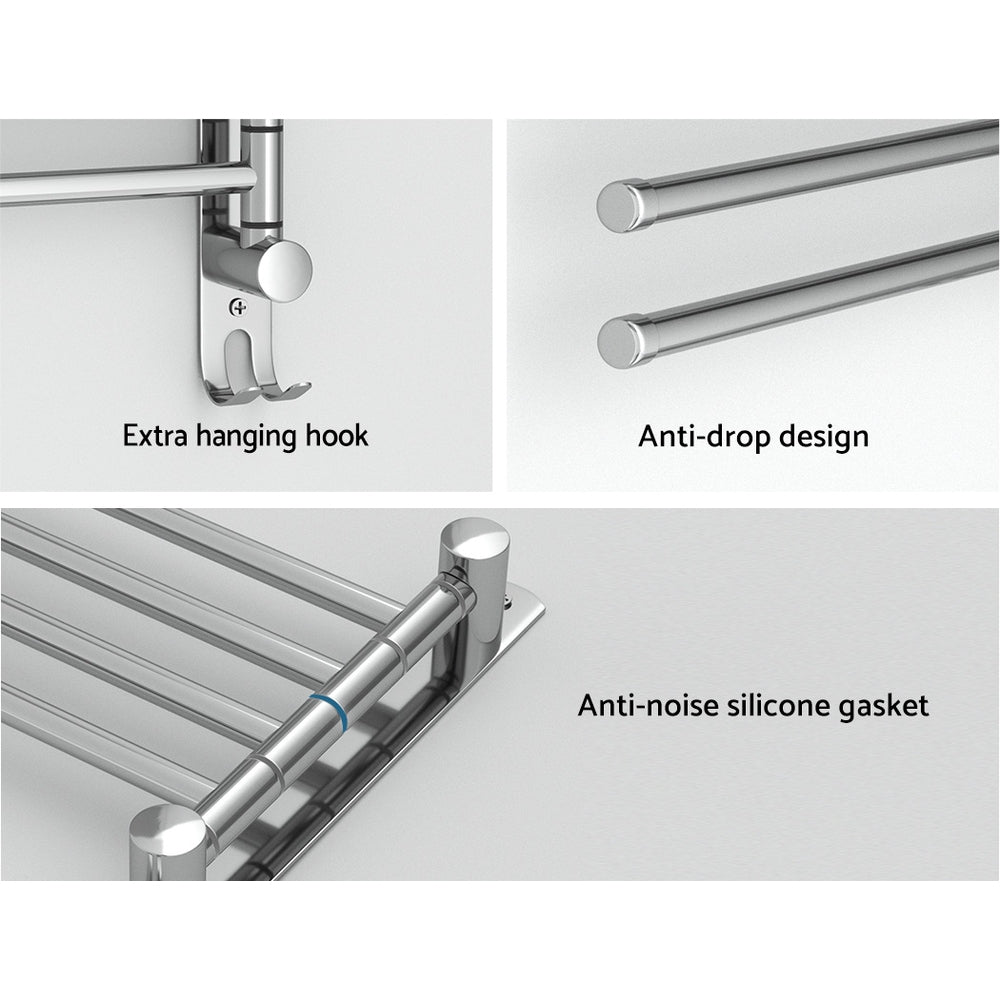 Extra hanging hook

Anti-drop design

Anti-noise silicone gasket