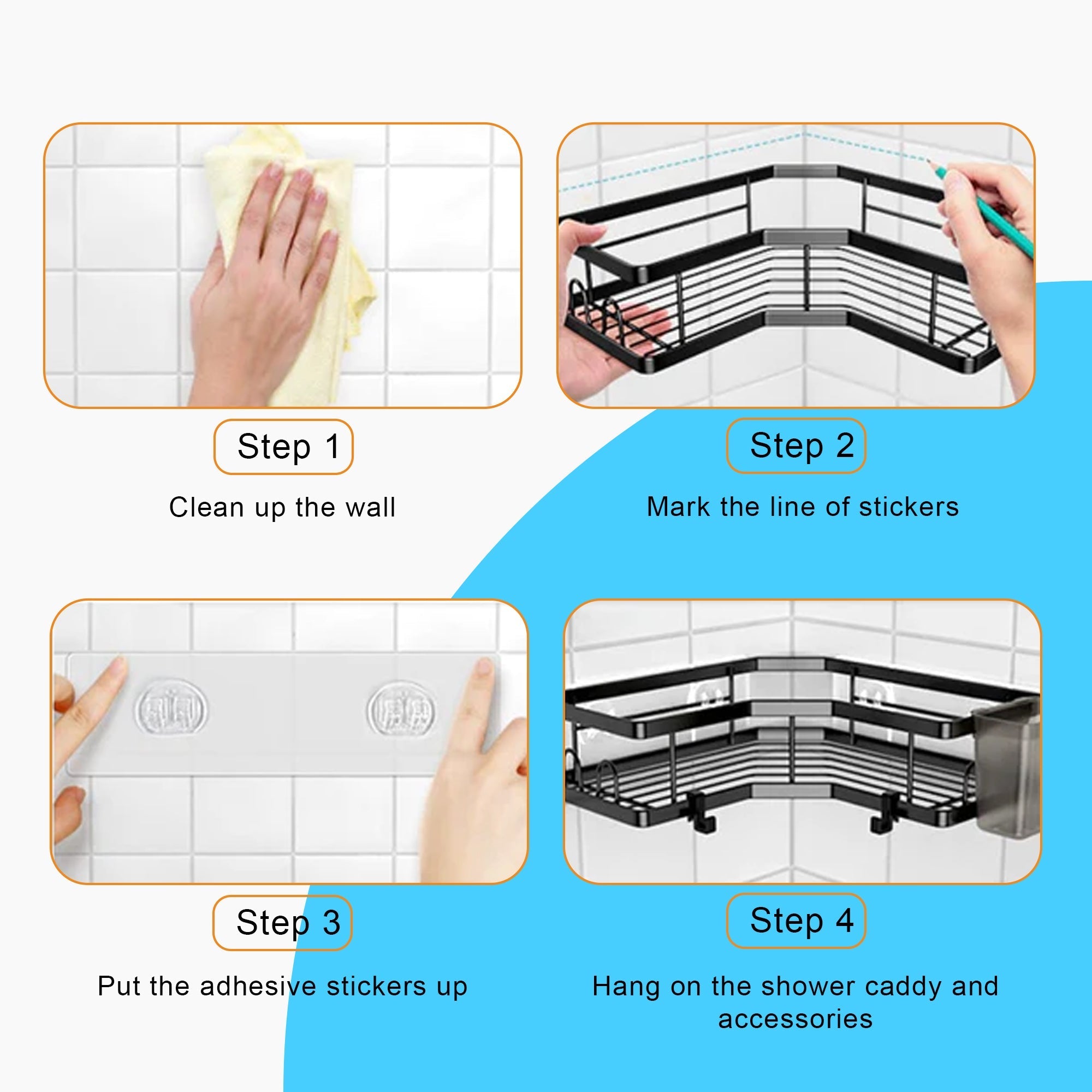 Step 1

Clean up the wall

Step 2

Mark the line of stickers

Step 3

Put the adhesive stickers up

Step 4

Hang on the shower caddy and accessories