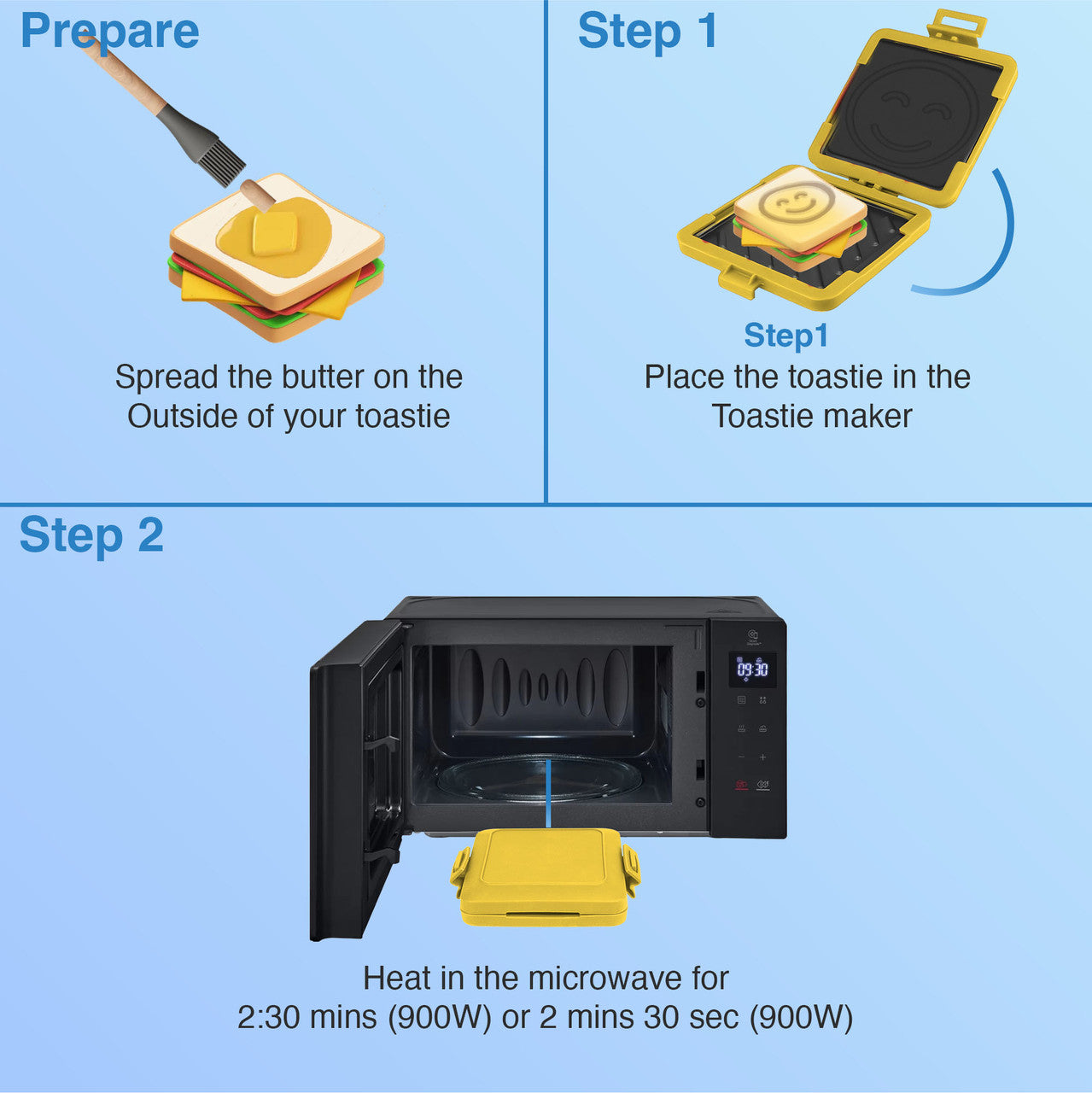 Prepare

Spread the butter on the Outside of your toastie

Step 1

Step1
Place the toastie in the Toastie maker

Step 2

09:30

Heat in the microwave for
2:30 mins (900W) or 2 mins 30 sec (900W)