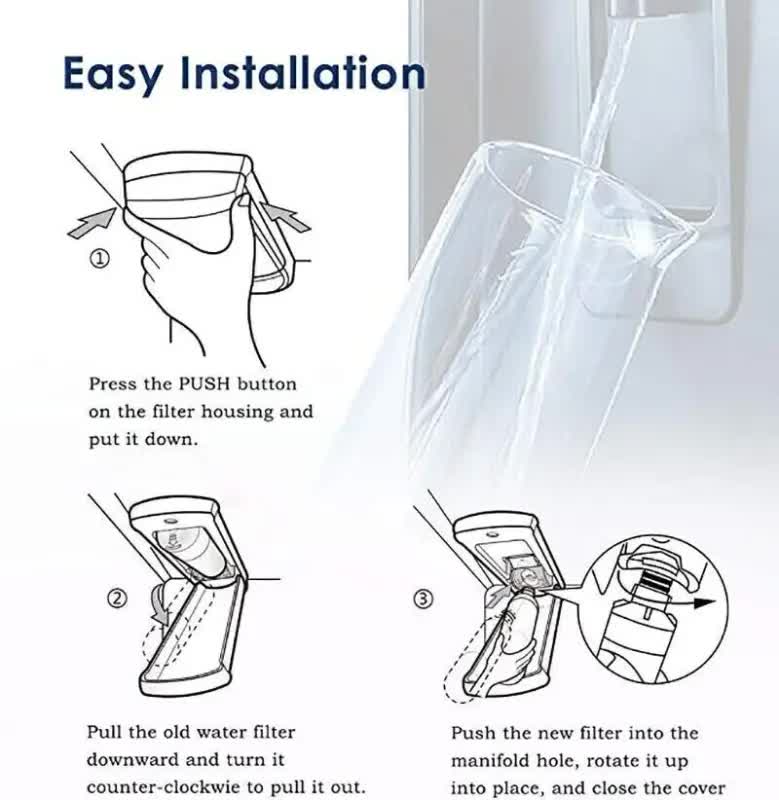 Easy Installation

①

Press the PUSH button on the filter housing and put it down.

②

Pull the old water filter downward and turn it counter-clockwie to pull it out.

③

Push the new filter into the manifold hole, rotate it up into place, and close the cover