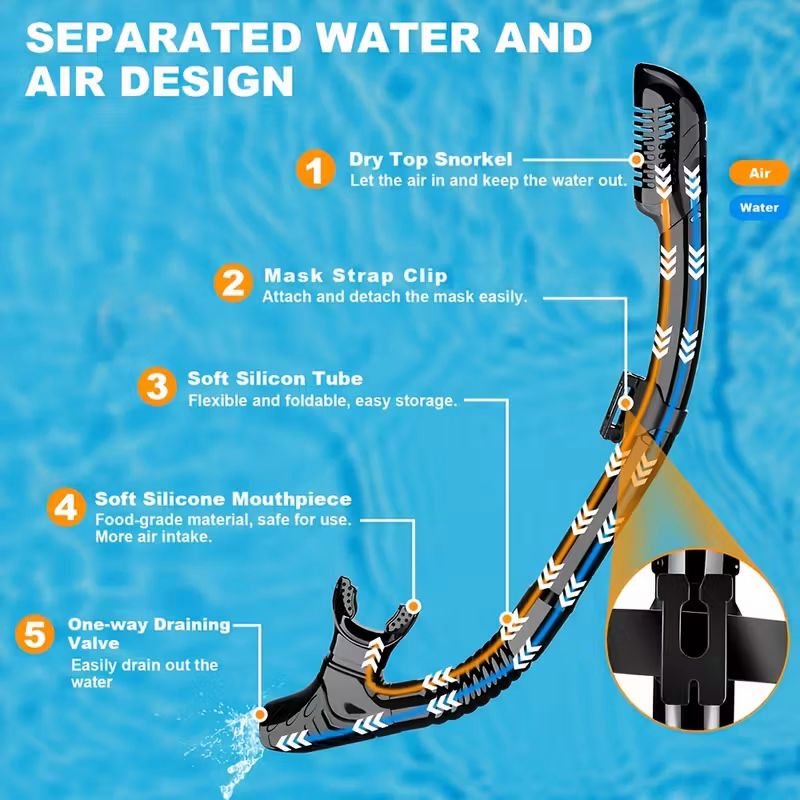 SEPARATED WATER AND AIR DESIGN

1 Dry Top Snorkel
Let the air in and keep the water out.

Air

Water

2 Mask Strap Clip
Attach and detach the mask easily.

3 Soft Silicon Tube
Flexible and foldable, easy storage.

4 Soft Silicone Mouthpiece
Food-grade material, safe for use.
More air intake.

5 One-way Draining Valve
Easily drain out the water