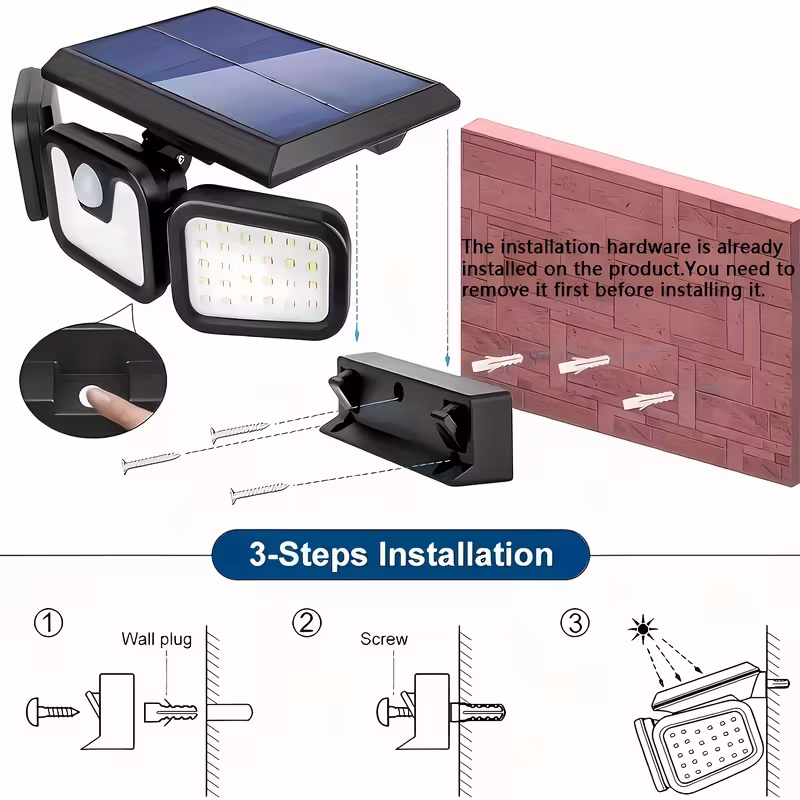 The installation hardware is already installed on the product.You need to remove it first before installing it.

3-Steps Installation

①

Wall plug

②

Screw

③