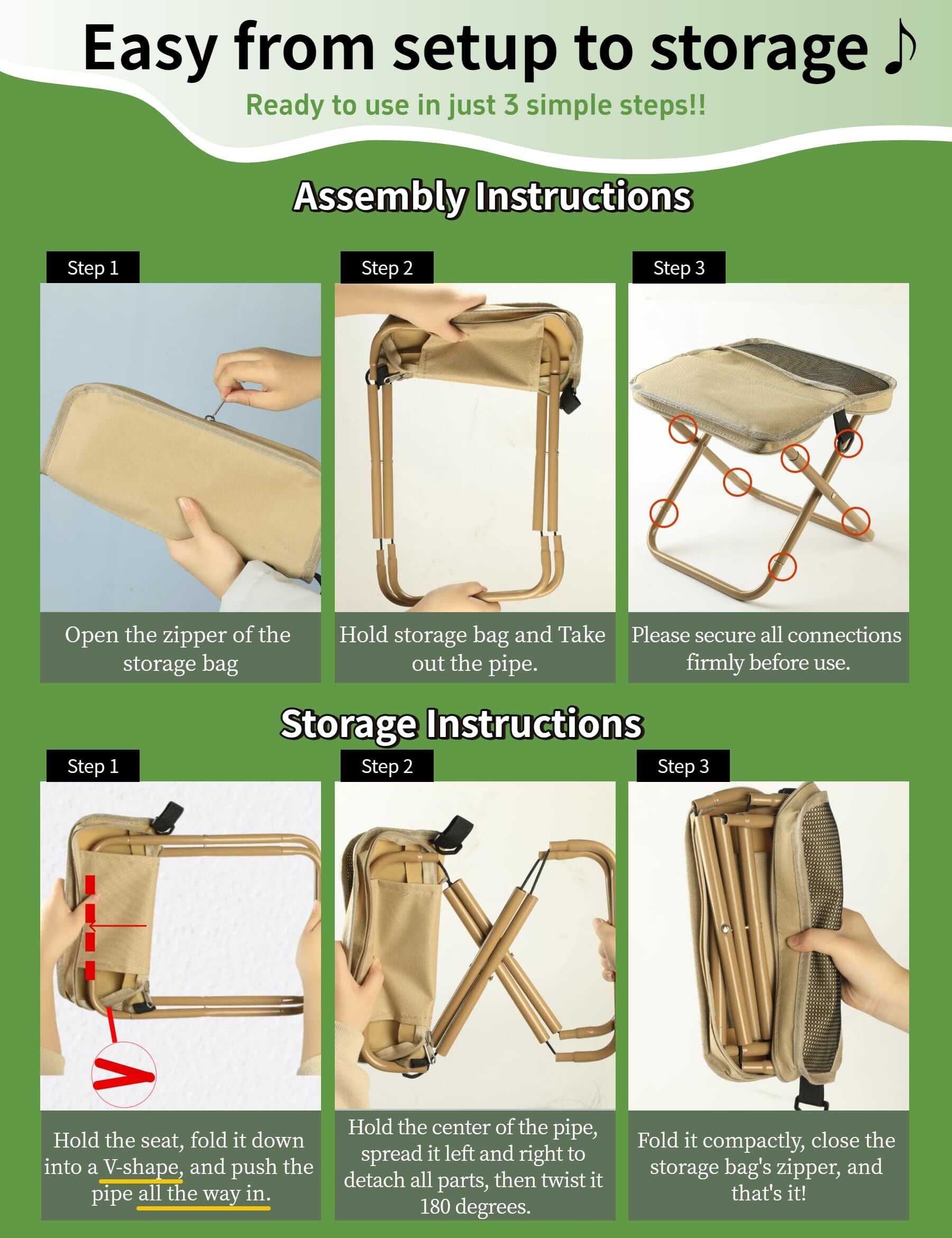 Easy from setup to storage ♪

Ready to use in just 3 simple steps!!

Assembly Instructions

Step 1

Open the zipper of the storage bag

Step 2

Hold storage bag and Take out the pipe.

Step 3

Please secure all connections firmly before use.

Storage Instructions

Step 1

Hold the seat, fold it down into a V-shape, and push the pipe all the way in.

Step 2

Hold the center of the pipe, spread it left and right to detach all parts, then twist it 180 degrees.

Step 3

Fold it compactly, close the storage bag's zipper, and that's it!