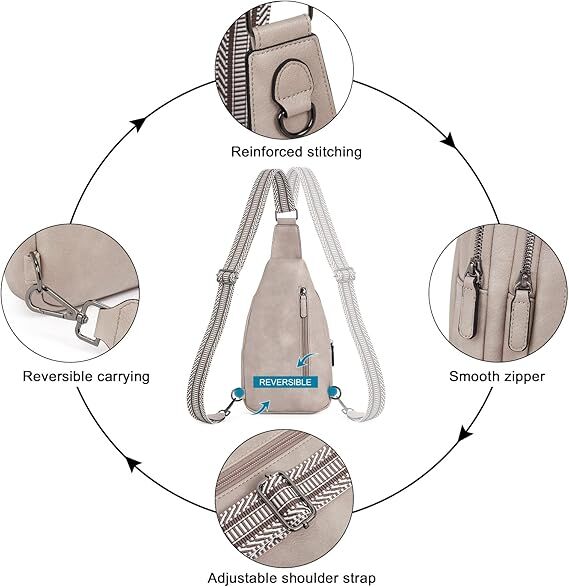 Reinforced stitching

Reversible carrying

REVERSIBLE

Smooth zipper

Adjustable shoulder strap