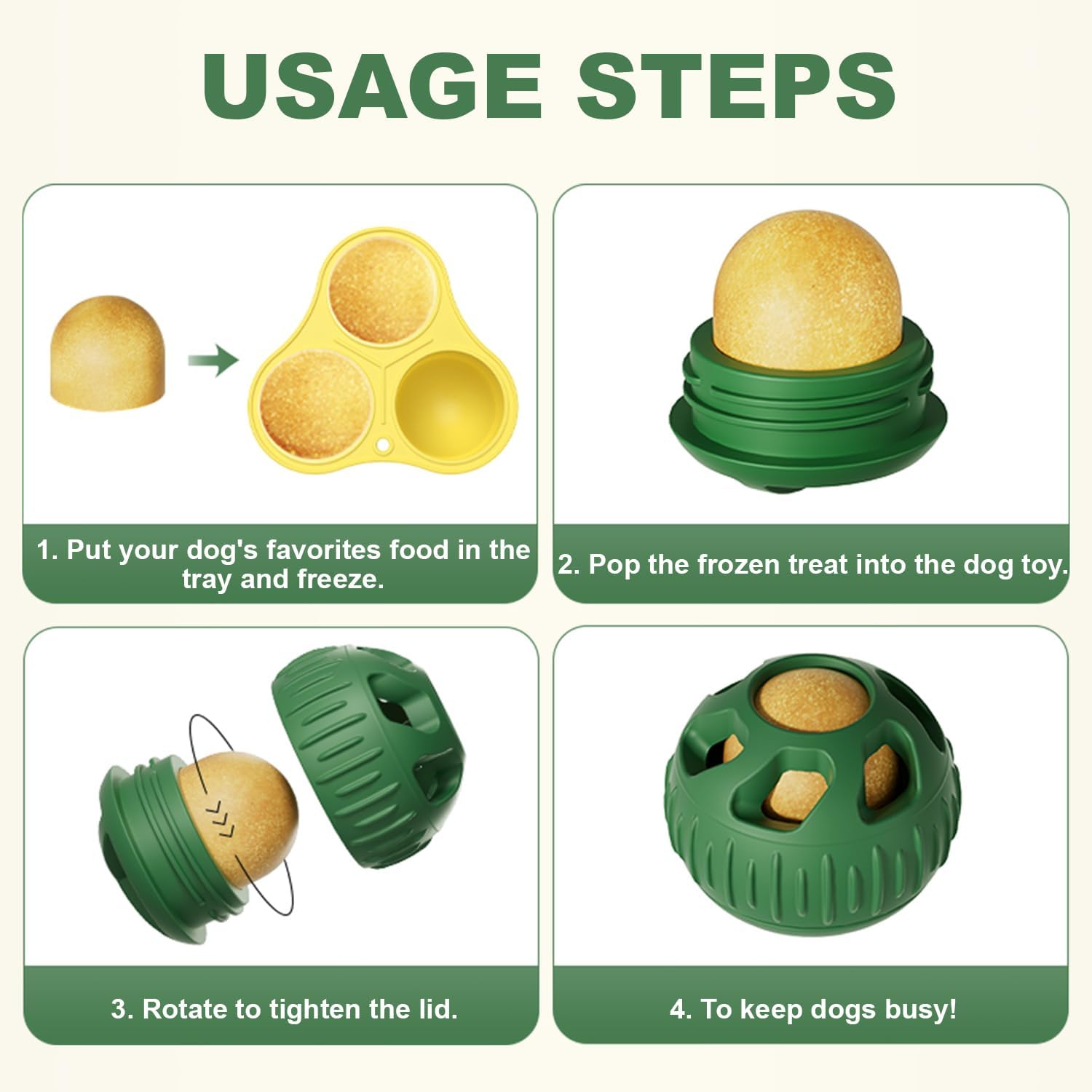 USAGE STEPS

1. Put your dog's favorites food in the tray and freeze.

2. Pop the frozen treat into the dog toy.

3. Rotate to tighten the lid.

4. To keep dogs busy!