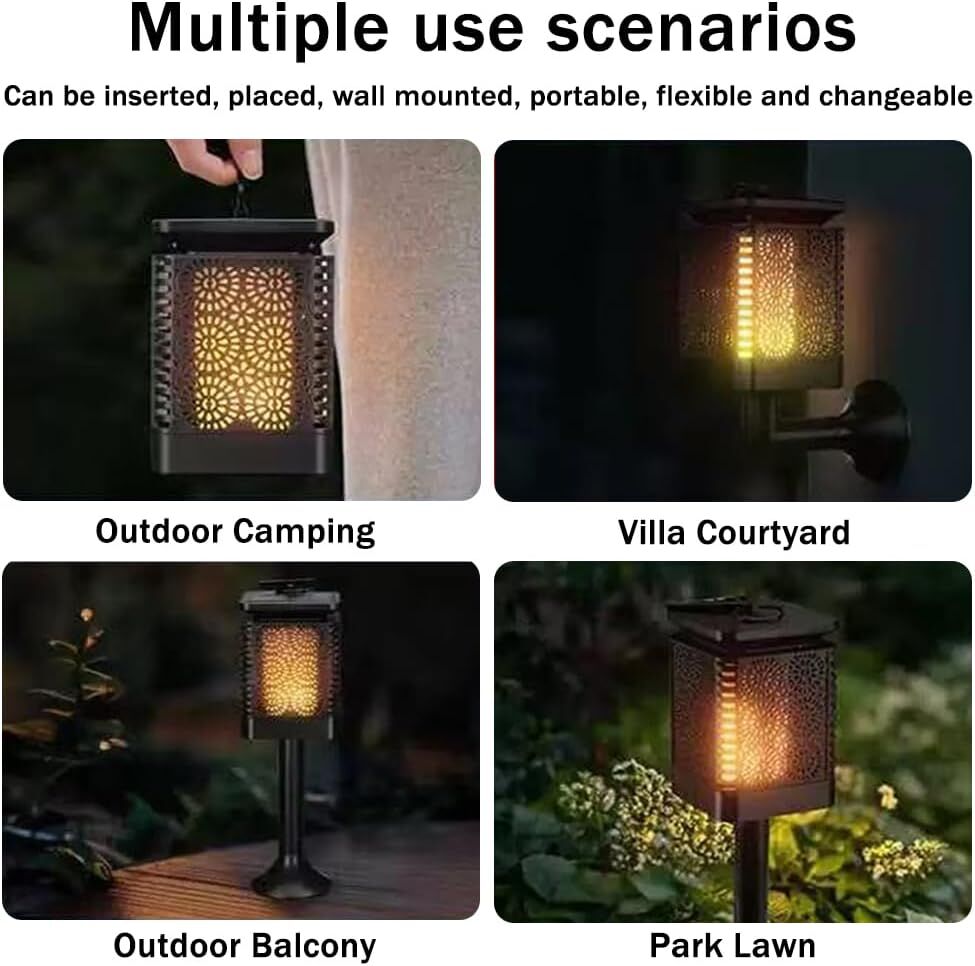 Multiple use scenarios

Can be inserted, placed, wall mounted, portable, flexible and changeable

Outdoor Camping

Villa Courtyard

Outdoor Balcony

Park Lawn