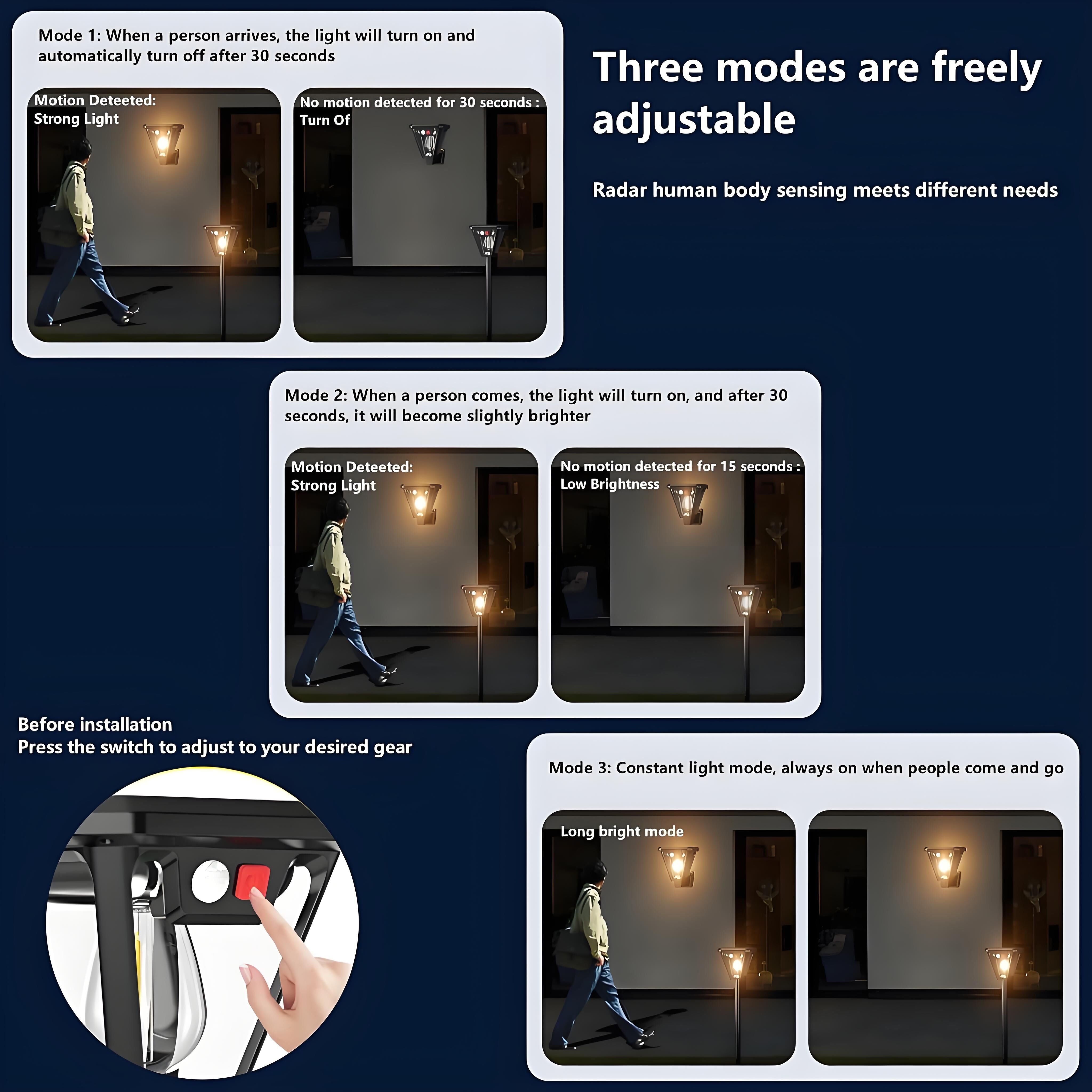 Mode 1: When a person arrives, the light will turn on and automatically turn off after 30 seconds

Motion Deteeted:
Strong Light

No motion detected for 30 seconds :
Turn Of

Three modes are freely adjustable

Radar human body sensing meets different needs

Mode 2: When a person comes, the light will turn on, and after 30 seconds, it will become slightly brighter

Motion Deteeted:
Strong Light

No motion detected for 15 seconds :
Low Brightness

Before installation
Press the switch to adjust to your desired gear

Mode 3: Constant light mode, always on when people come and go

Long bright mode