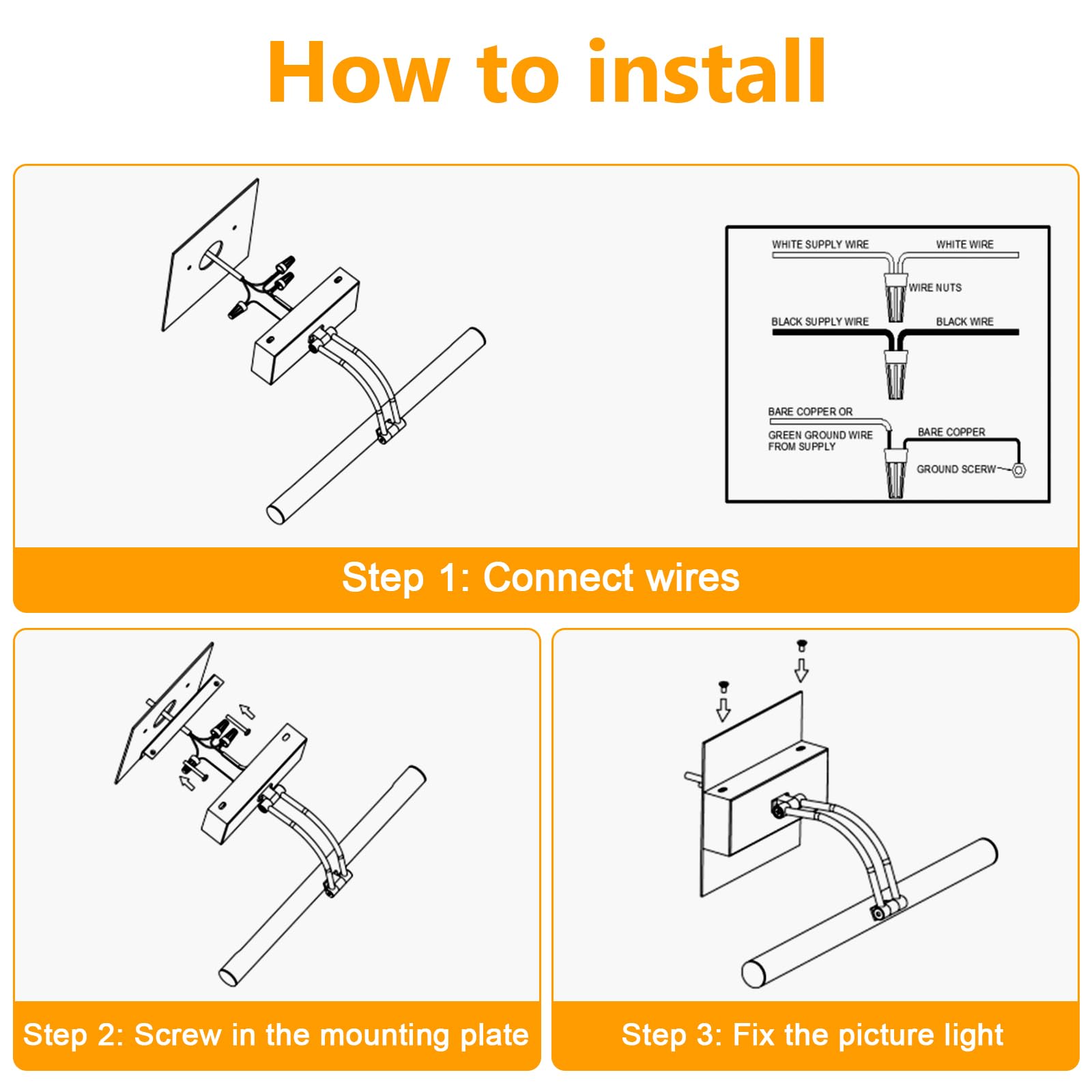 How to install

WHITE SUPPLY WIRE
WHITE WIRE
WIRE NUTS
BLACK SUPPLY WIRE
BLACK WIRE
BARE COPPER OR
GREEN GROUND WIRE FROM SUPPLY
BARE COPPER
GROUND SCERW

Step 1: Connect wires

Step 2: Screw in the mounting plate

Step 3: Fix the picture light