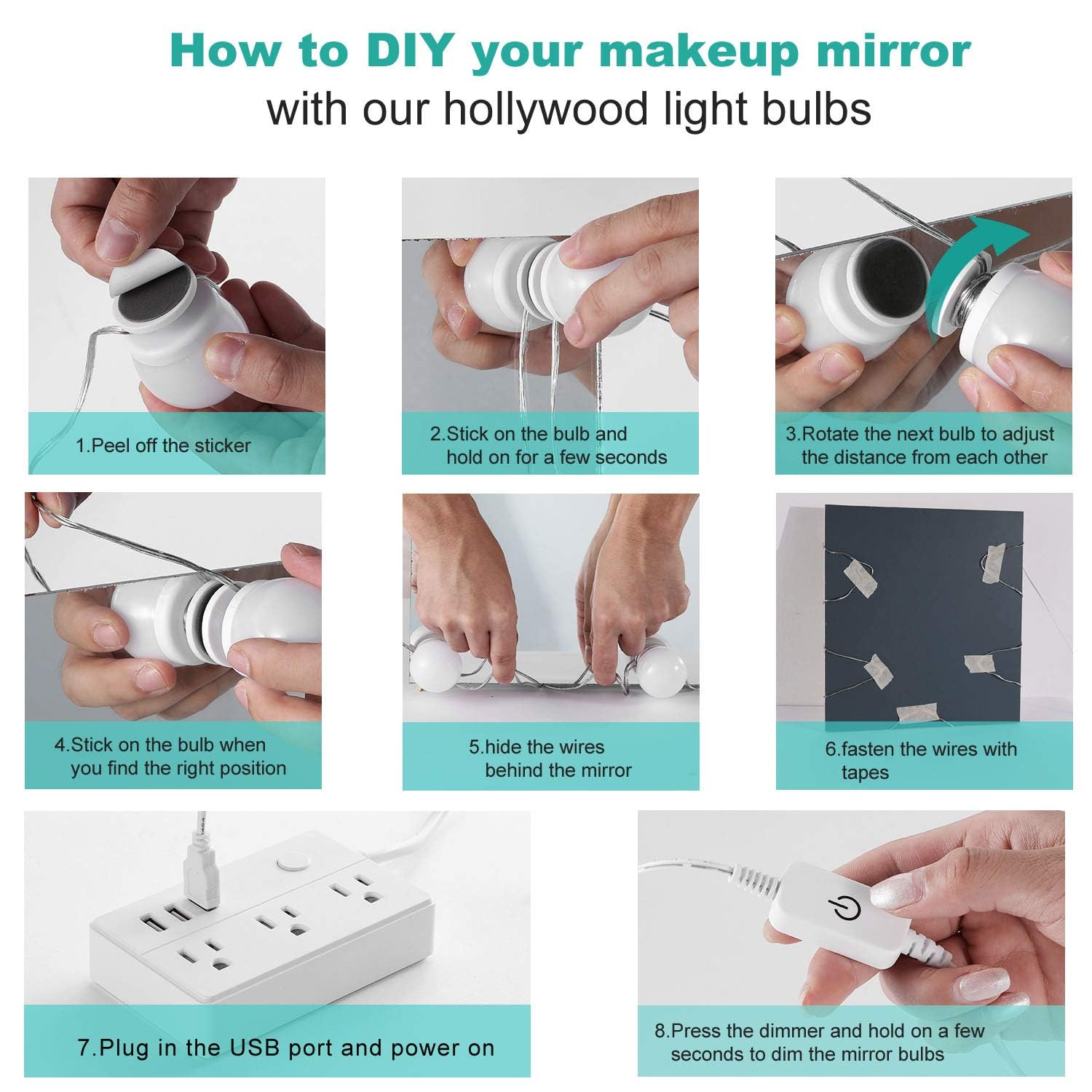 How to DIY your makeup mirror
with our hollywood light bulbs

1.Peel off the sticker

2.Stick on the bulb and hold on for a few seconds

3.Rotate the next bulb to adjust the distance from each other

4.Stick on the bulb when you find the right position

5.hide the wires behind the mirror

6.fasten the wires with tapes

7.Plug in the USB port and power on

8.Press the dimmer and hold on a few seconds to dim the mirror bulbs