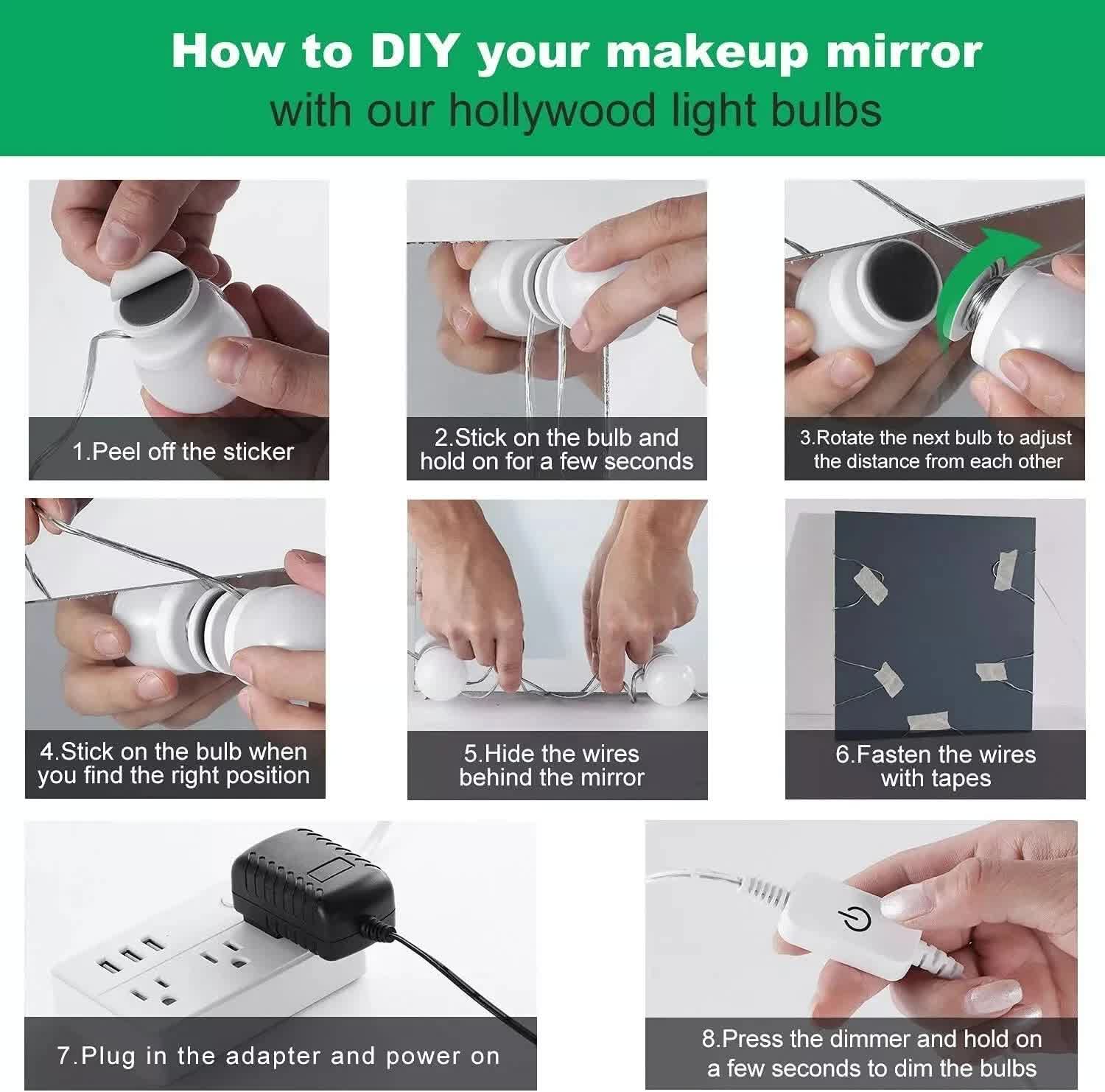 How to DIY your makeup mirror
with our hollywood light bulbs

1.Peel off the sticker

2.Stick on the bulb and hold on for a few seconds

3.Rotate the next bulb to adjust the distance from each other

4.Stick on the bulb when you find the right position

5.Hide the wires behind the mirror

6.Fasten the wires with tapes

7.Plug in the adapter and power on

8.Press the dimmer and hold on a few seconds to dim the bulbs