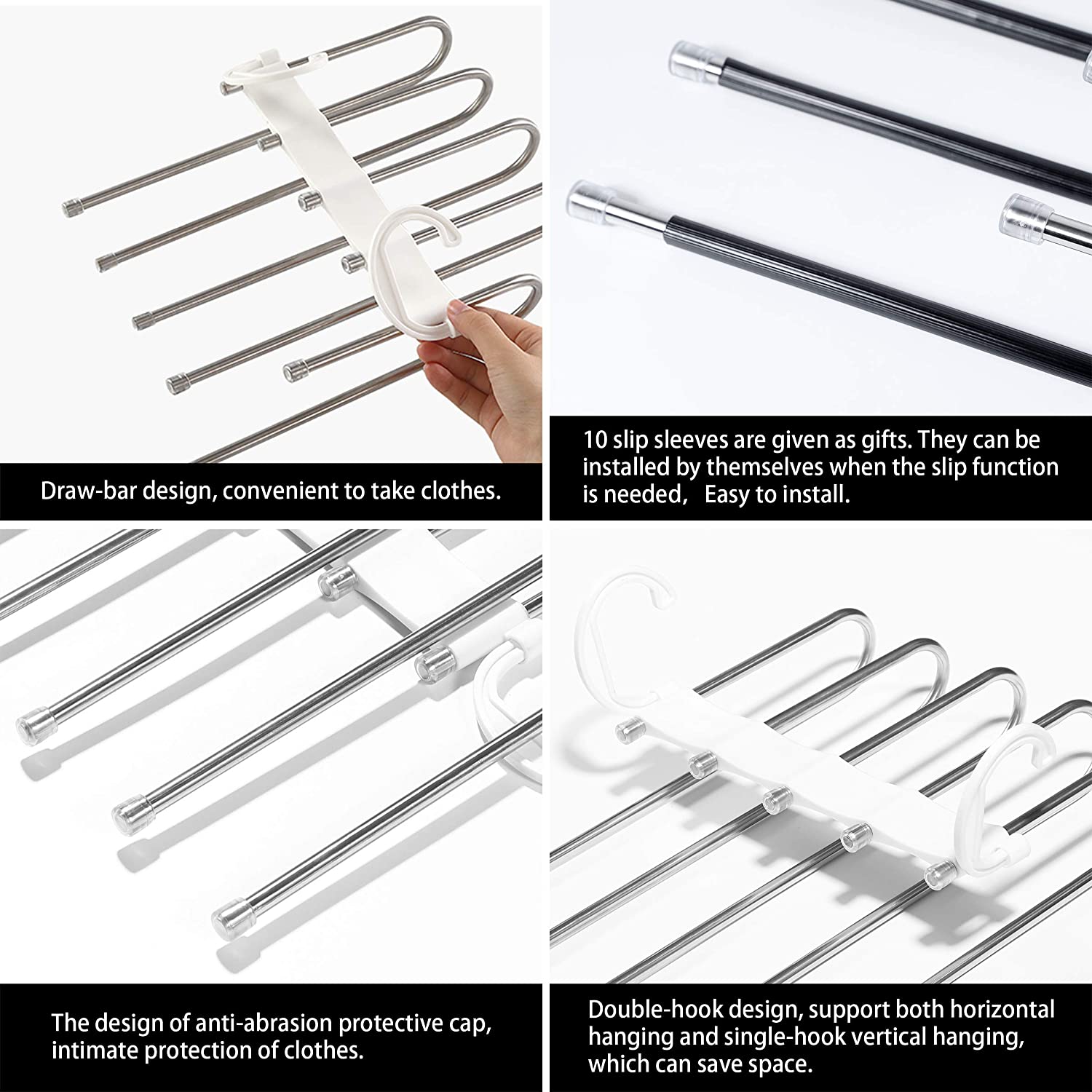 Draw-bar design, convenient to take clothes.

10 slip sleeves are given as gifts. They can be installed by themselves when the slip function is needed,   Easy to install.

The design of anti-abrasion protective cap, intimate protection of clothes.

Double-hook design, support both horizontal hanging and single-hook vertical hanging, which can save space.