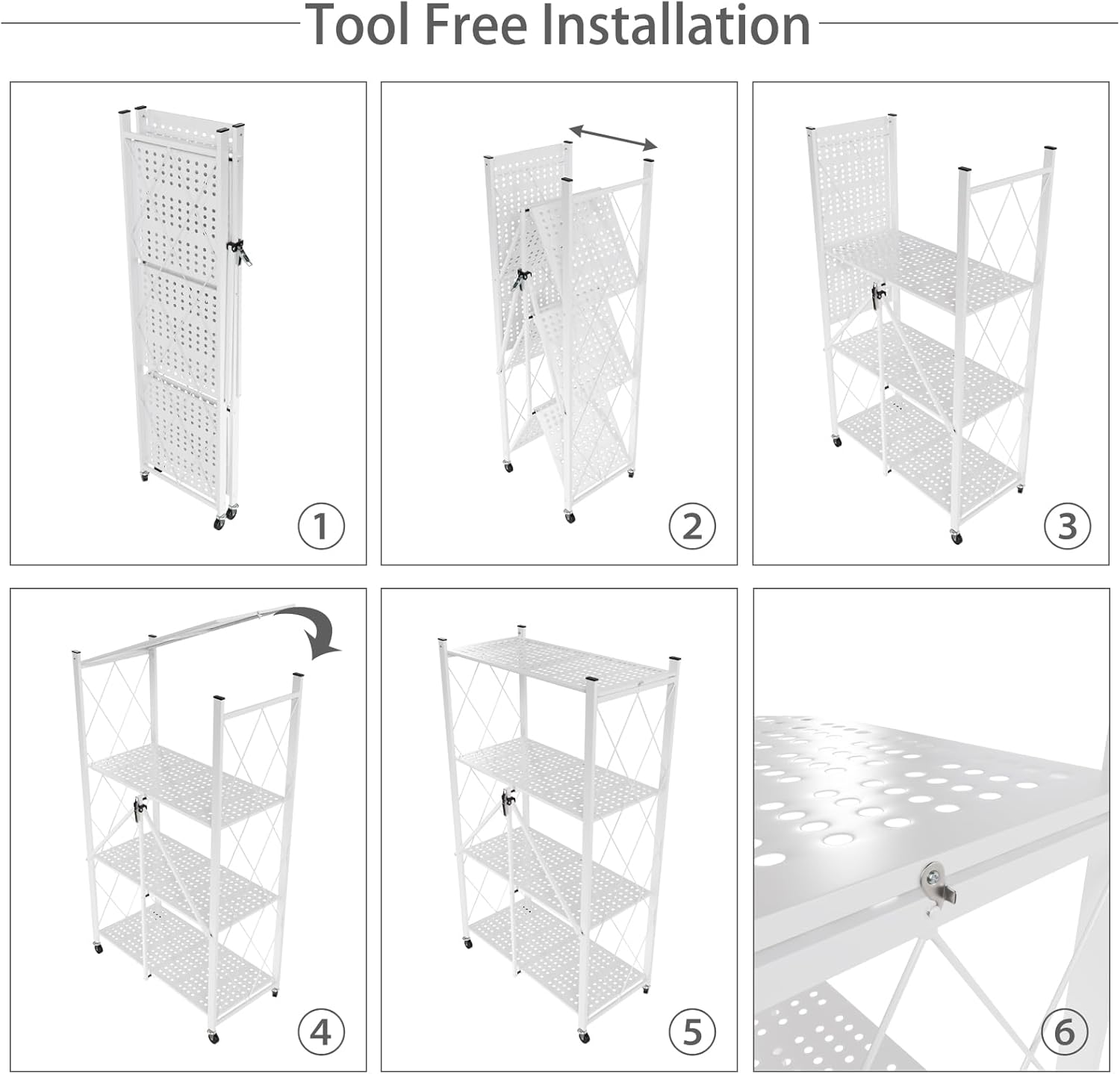 Tool Free Installation

①

②

③

④

⑤

⑥