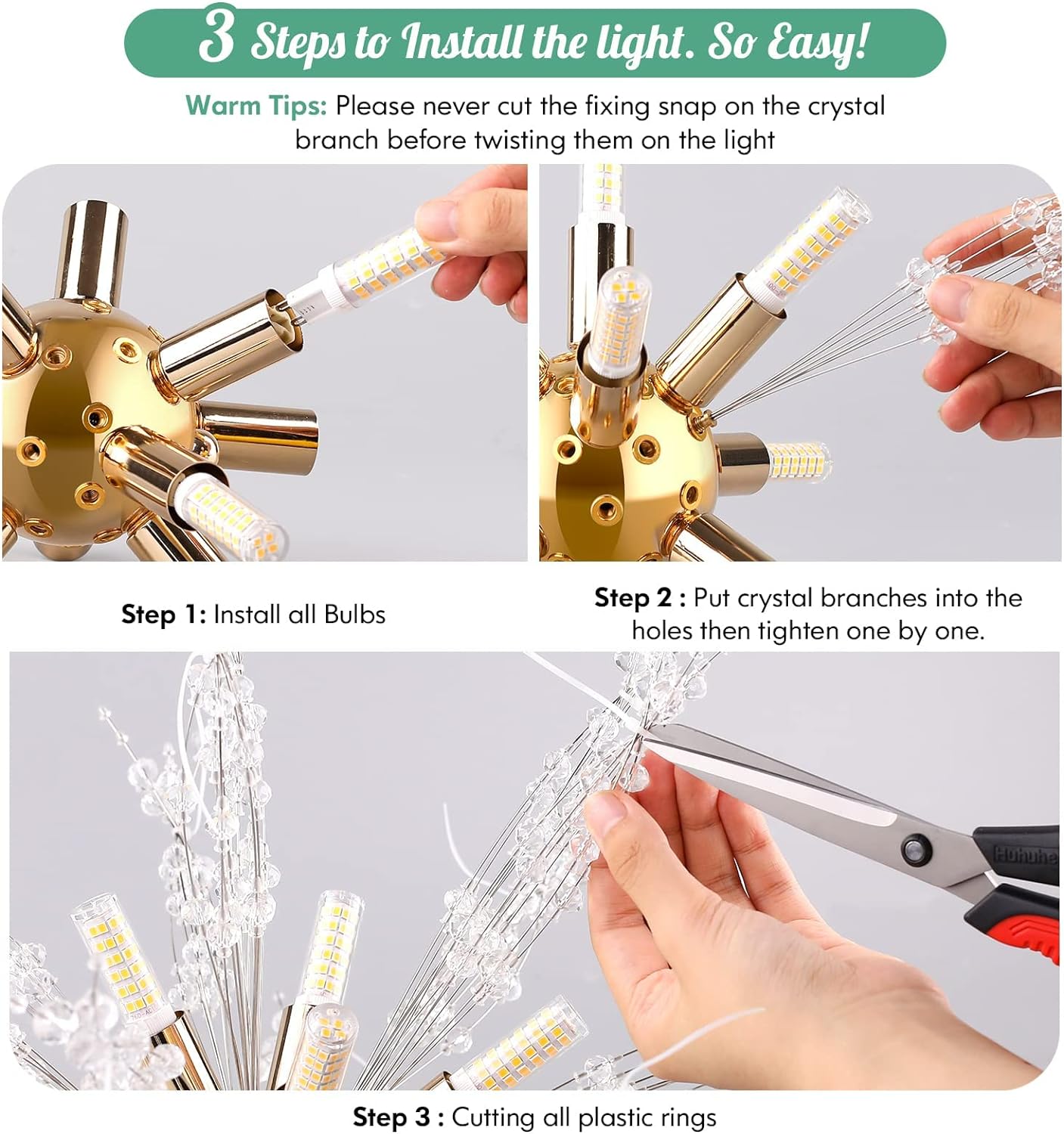 3 Steps to Install the light. So Easy!

Warm Tips: Please never cut the fixing snap on the crystal branch before twisting them on the light

Step 1: Install all Bulbs

Step 2 : Put crystal branches into the holes then tighten one by one.

Huhuhe

Step 3 : Cutting all plastic rings