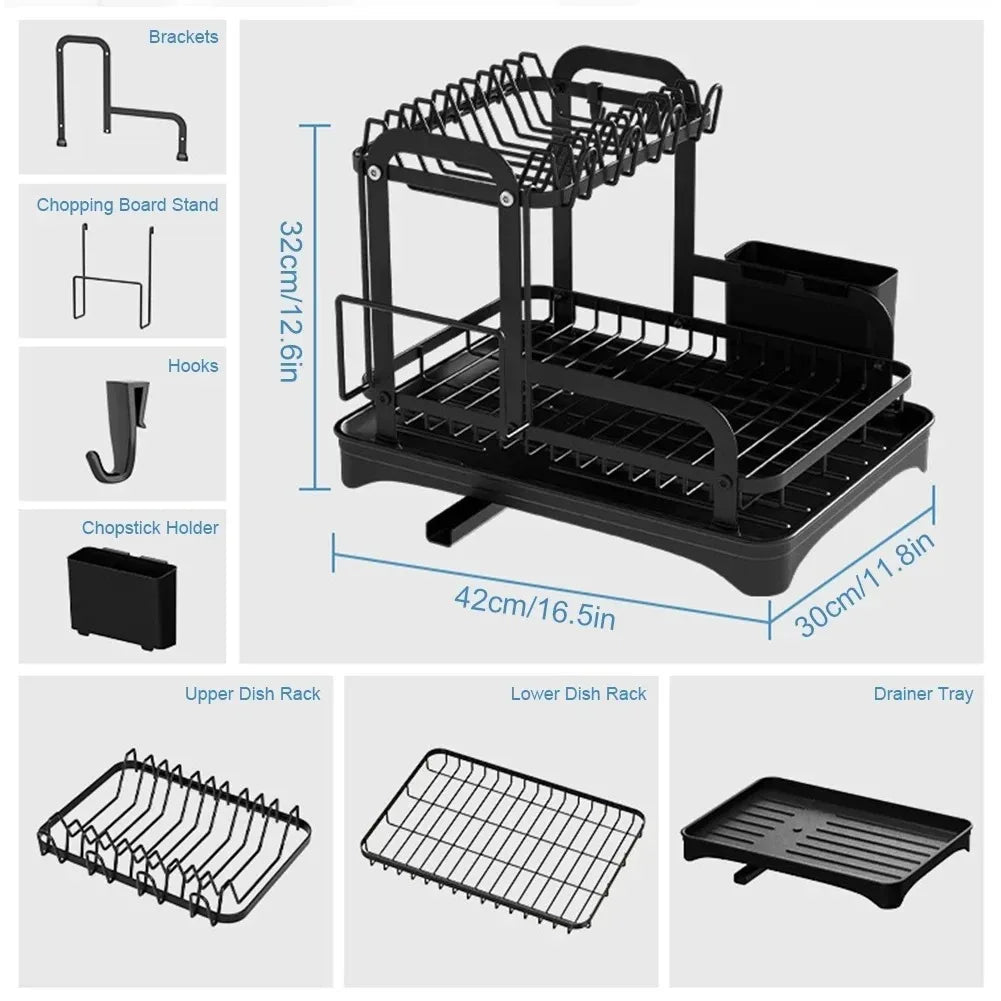 Brackets

Chopping Board Stand

Hooks

Chopstick Holder

32cm/12.6in

42cm/16.5in

30cm/11.8in

Upper Dish Rack

Lower Dish Rack

Drainer Tray