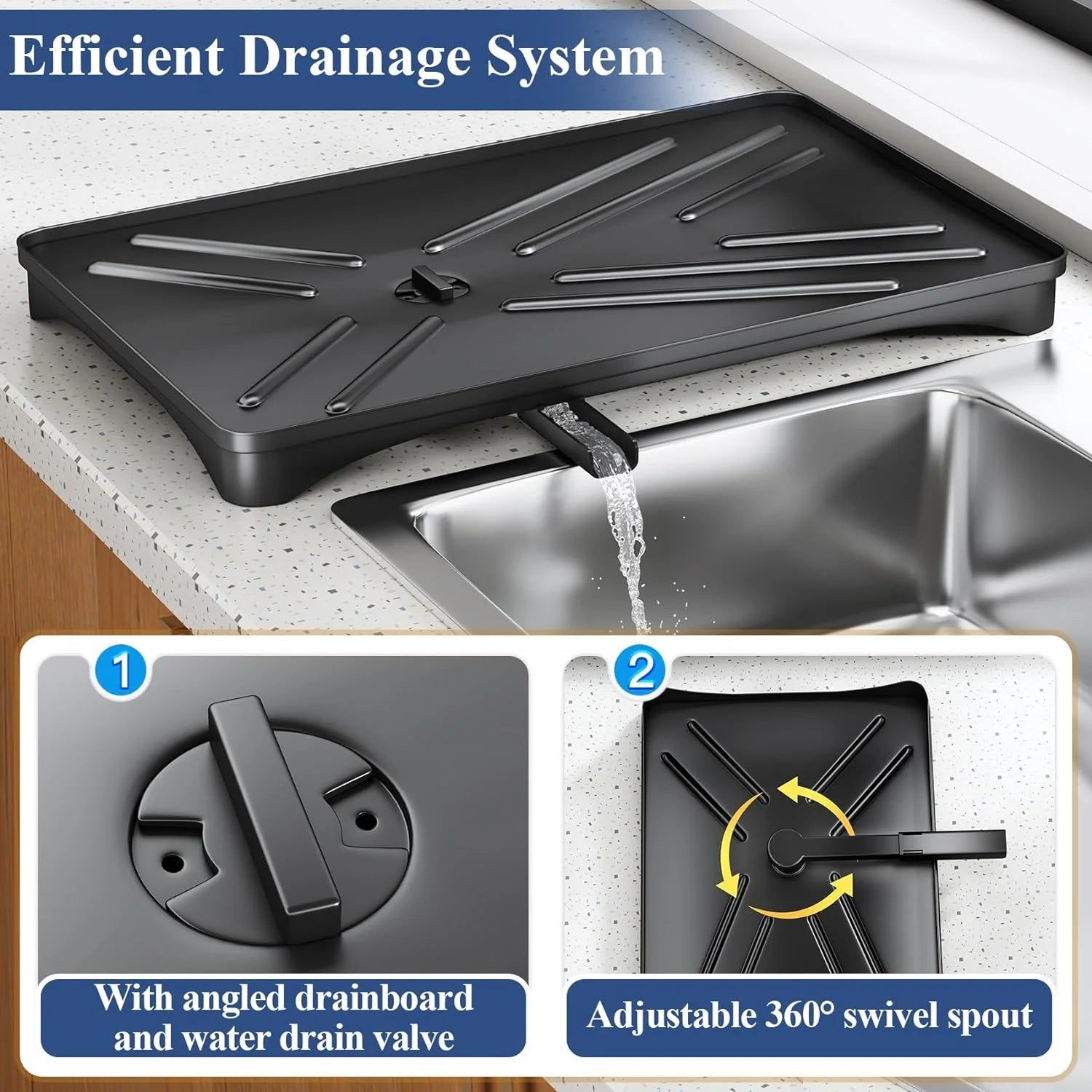 Efficient Drainage System

1

With angled drainboard and water drain valve

2

Adjustable 360° swivel spout