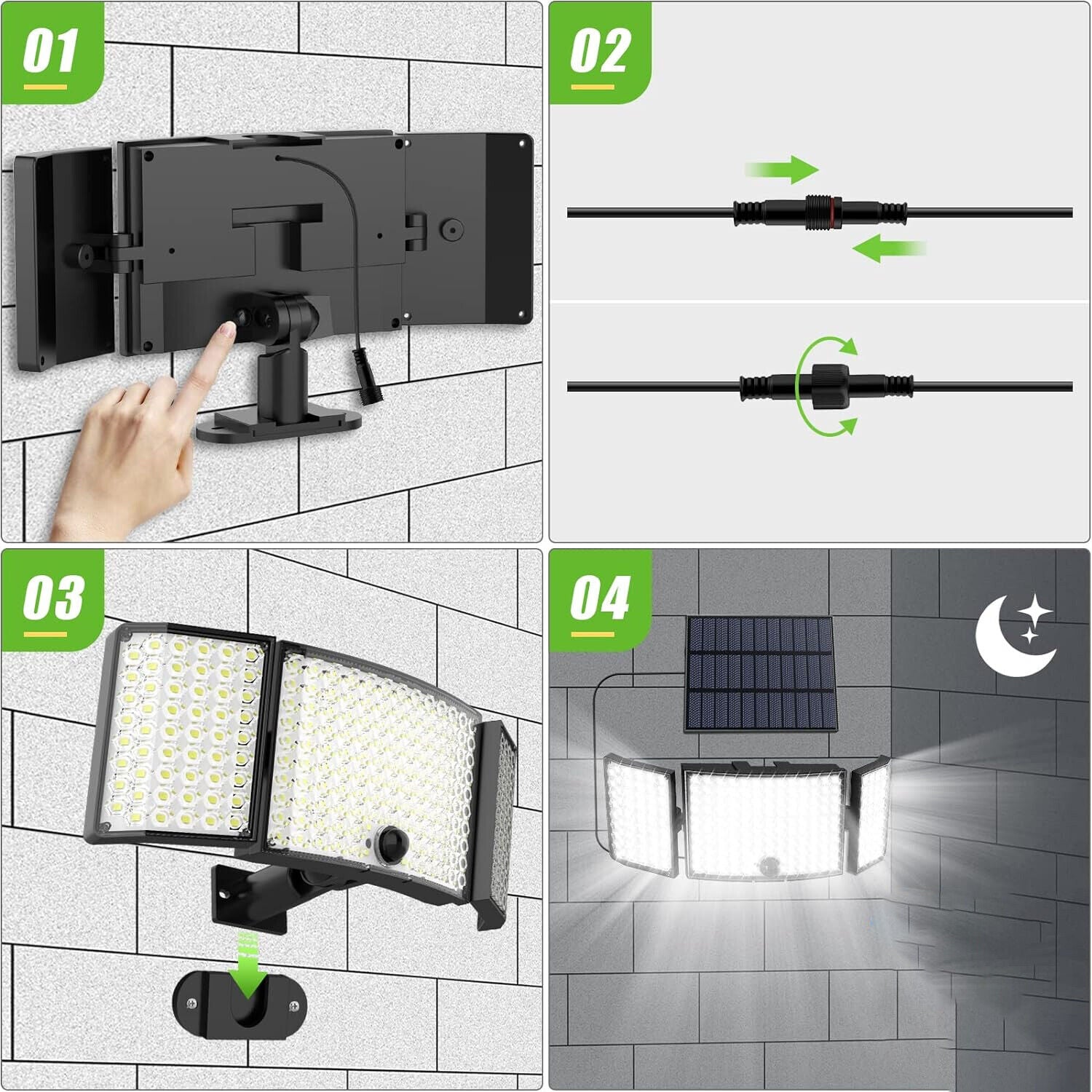 01

02

03

04