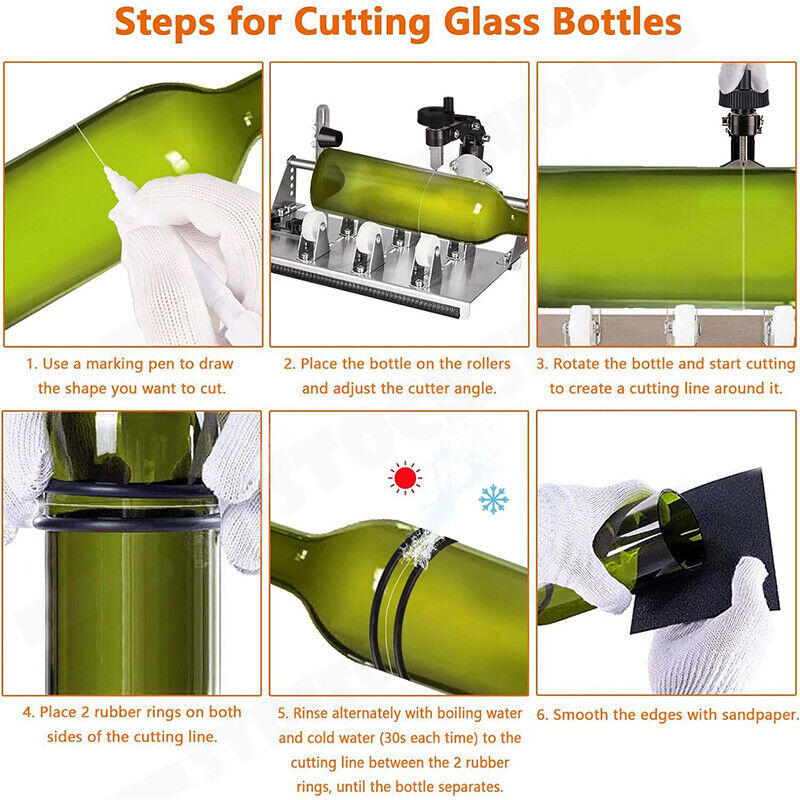 Steps for Cutting Glass Bottles

1. Use a marking pen to draw the shape you want to cut.

2. Place the bottle on the rollers and adjust the cutter angle.

3. Rotate the bottle and start cutting to create a cutting line around it.

4. Place 2 rubber rings on both sides of the cutting line.

5. Rinse alternately with boiling water and cold water (30s each time) to the cutting line between the 2 rubber rings, until the bottle separates.

6. Smooth the edges with sandpaper.