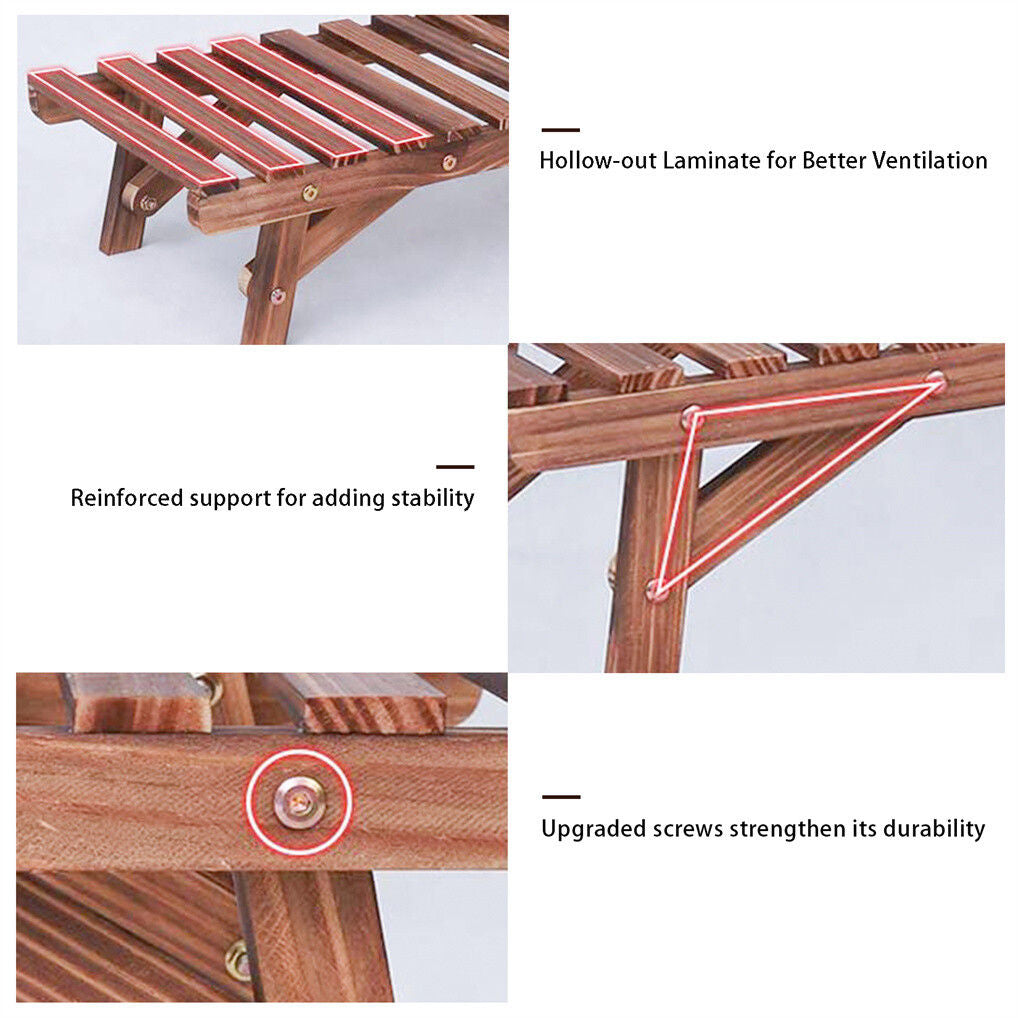 Hollow-out Laminate for Better Ventilation

Reinforced support for adding stability

Upgraded screws strengthen its durability