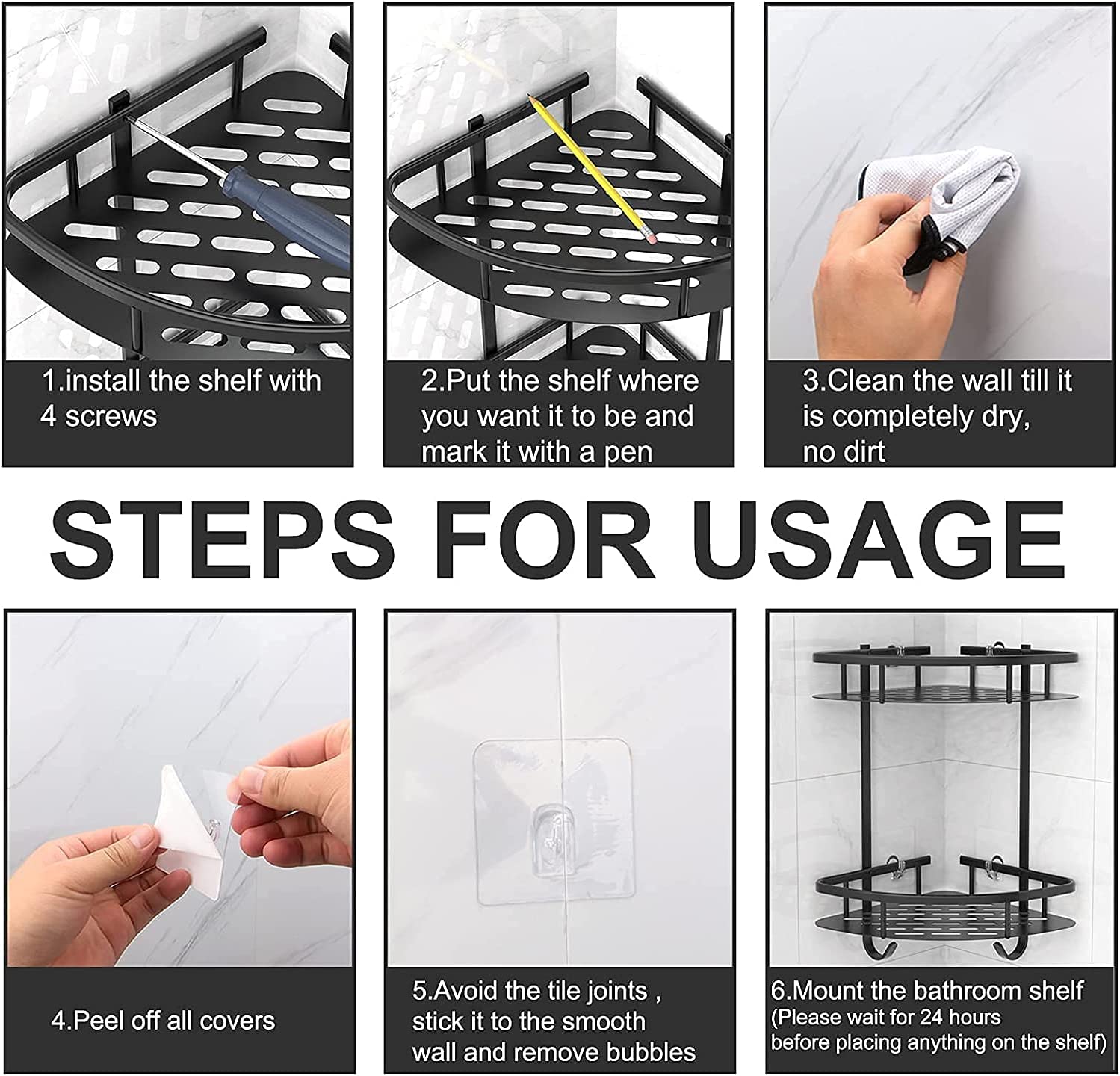 1.install the shelf with 4 screws

2.Put the shelf where you want it to be and mark it with a pen

3.Clean the wall till it is completely dry, no dirt

STEPS FOR USAGE

4.Peel off all covers

5.Avoid the tile joints , stick it to the smooth wall and remove bubbles

6.Mount the bathroom shelf (Please wait for 24 hours before placing anything on the shelf)