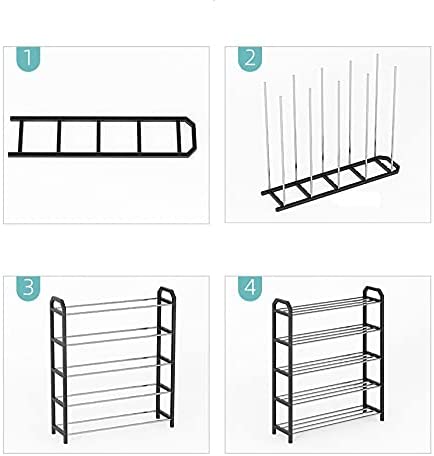 1

2

3

4