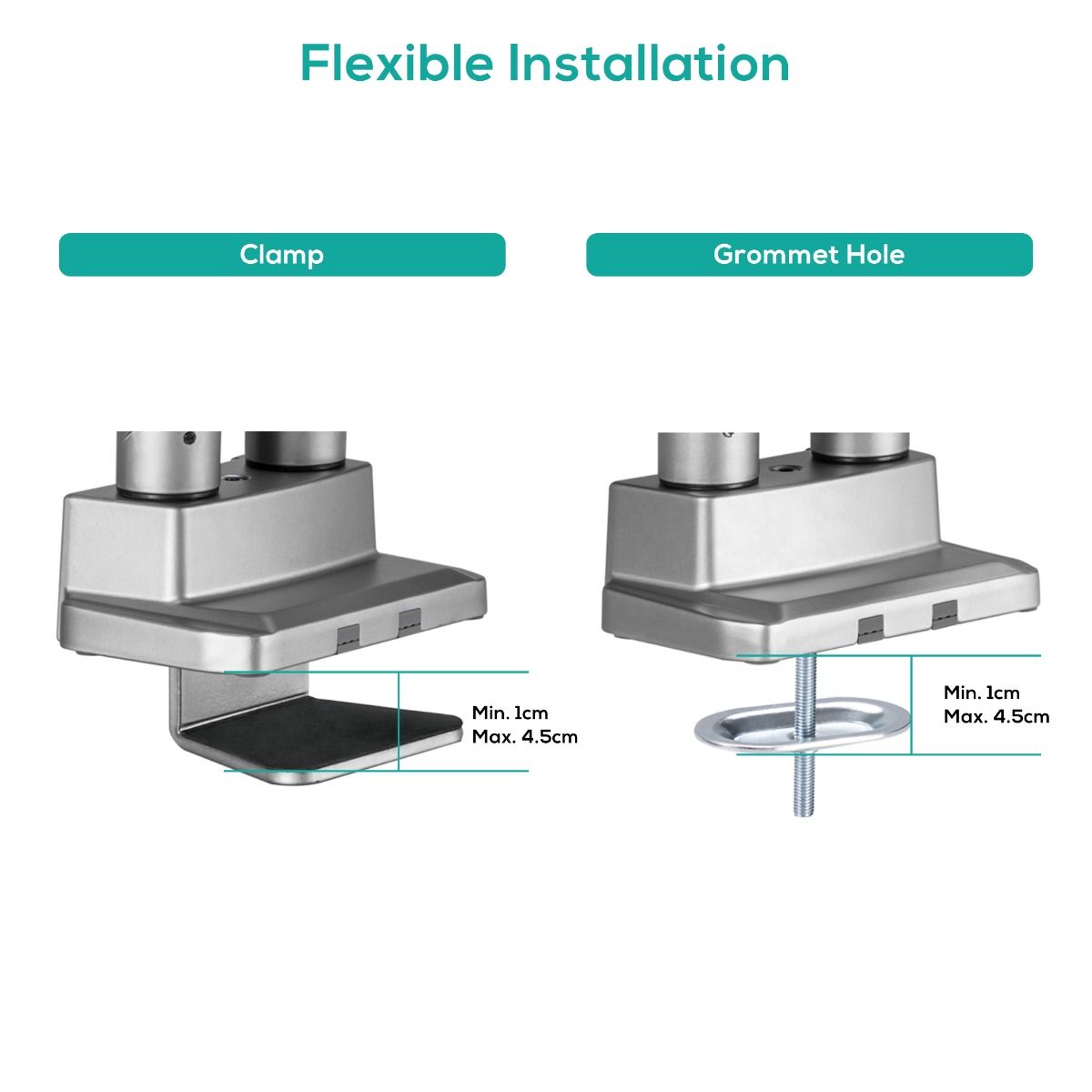 Flexible Installation

Clamp

Min. 1cm
Max. 4.5cm

Grommet Hole

Min. 1cm
Max. 4.5cm