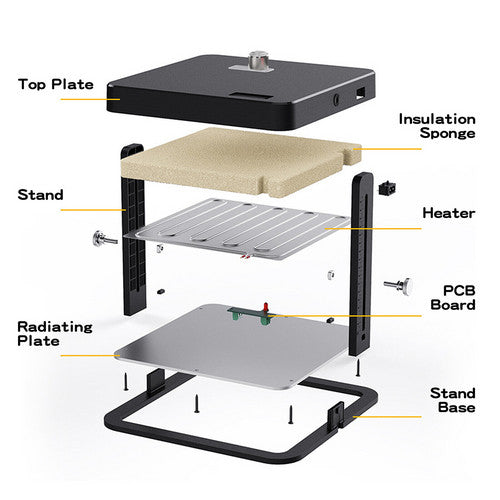 Top Plate

Insulation Sponge

Stand

Heater

PCB Board

Radiating Plate

Stand Base