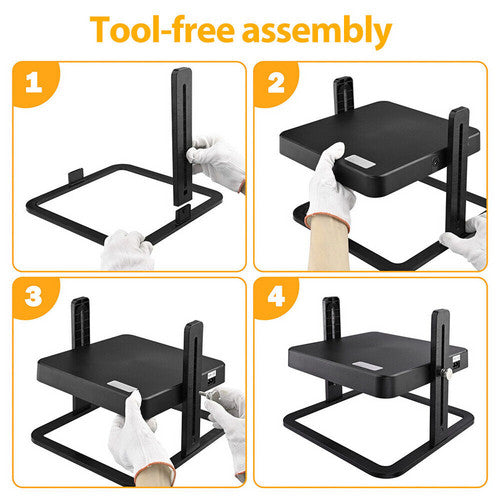 Tool-free assembly

1

2

3

4