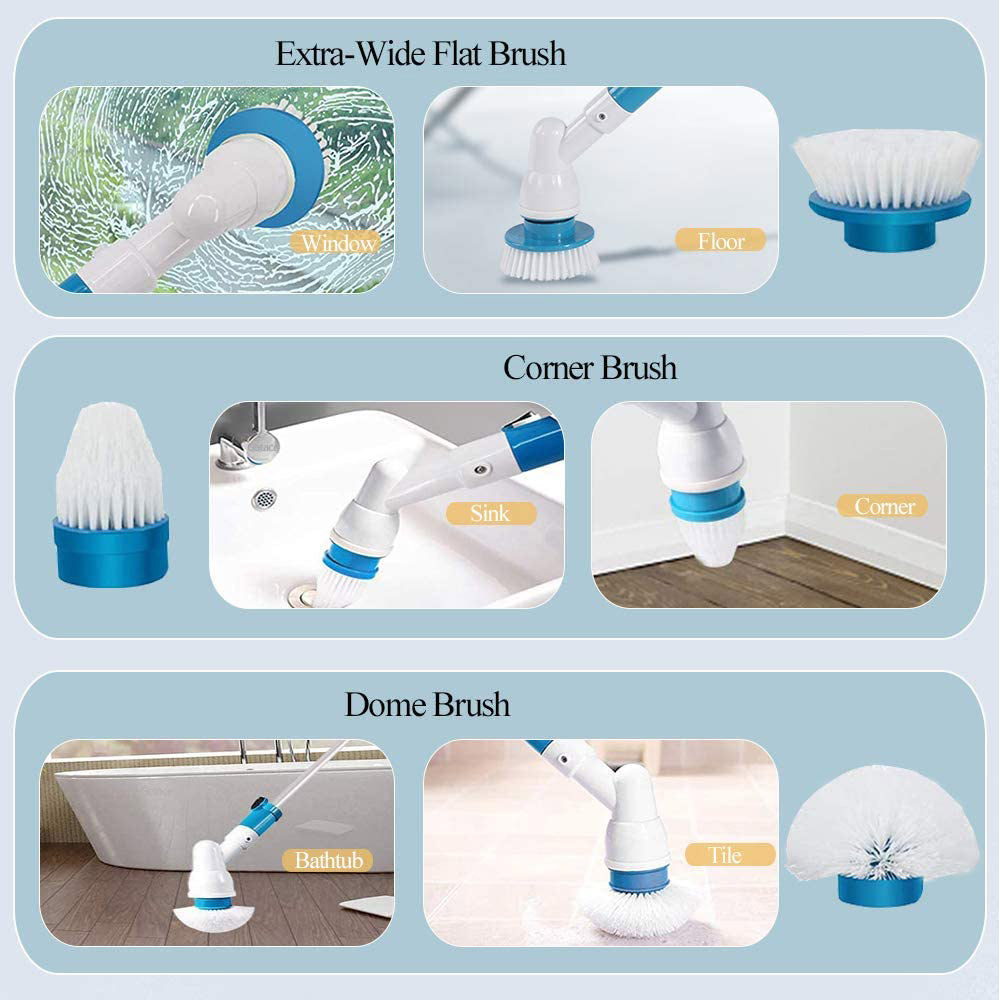 Extra-Wide Flat Brush

Window

Floor

Corner Brush

Sink

Corner

Dome Brush

Bathtub

Tile