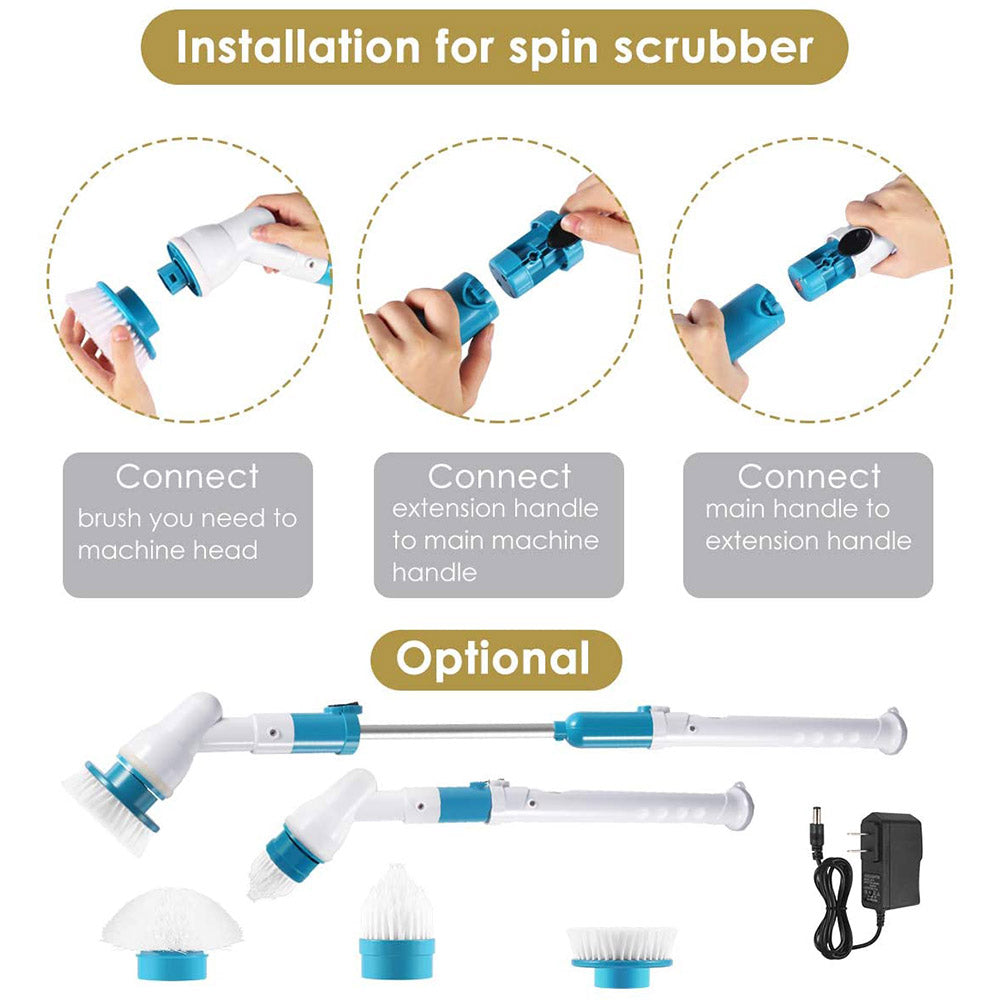 Installation for spin scrubber

Connect
brush you need to machine head

Connect
extension handle to main machine handle

Connect
main handle to extension handle

Optional