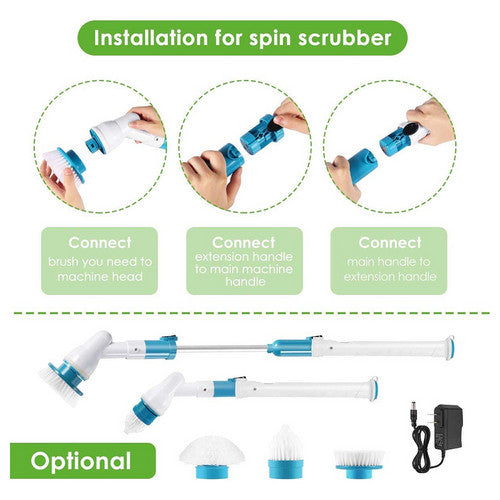 Installation for spin scrubber

Connect
brush you need to machine head

Connect
extension handle to main machine handle

Connect
main handle to extension handle

Optional