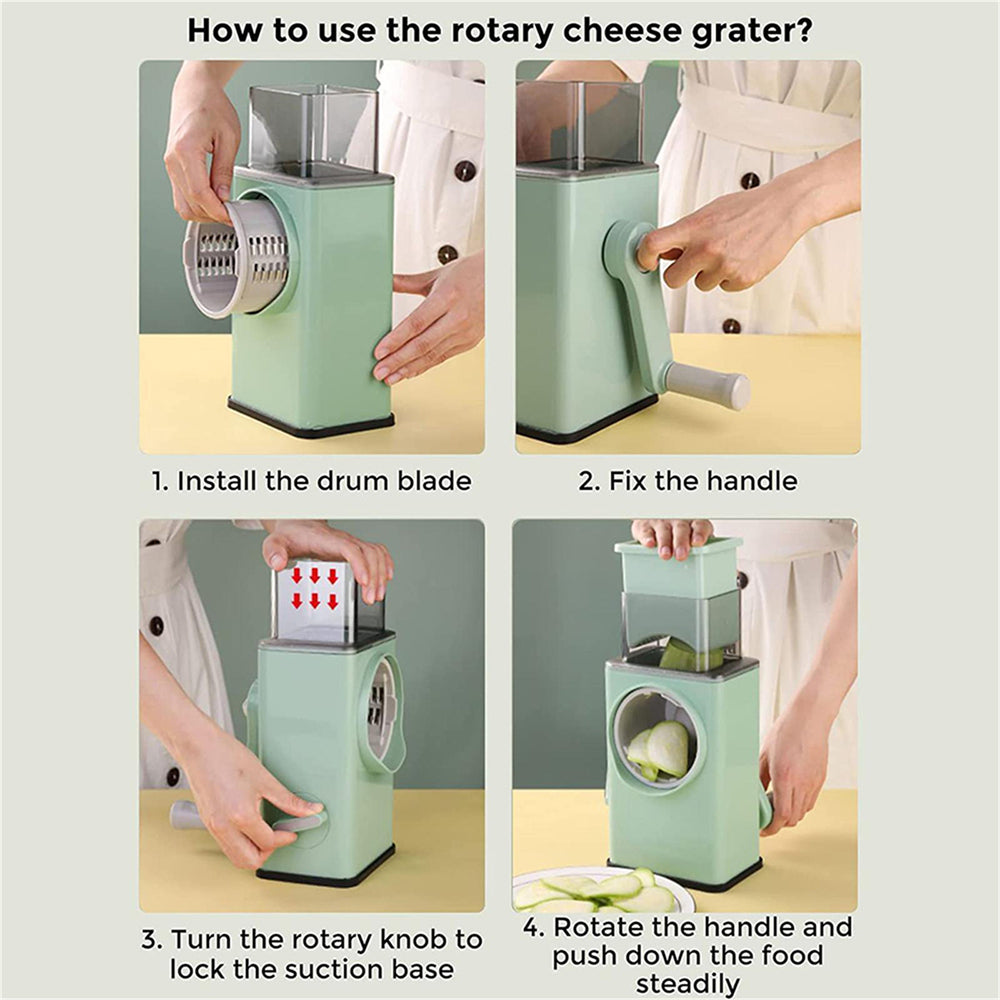 How to use the rotary cheese grater?

1. Install the drum blade

2. Fix the handle

3. Turn the rotary knob to lock the suction base

4. Rotate the handle and push down the food steadily