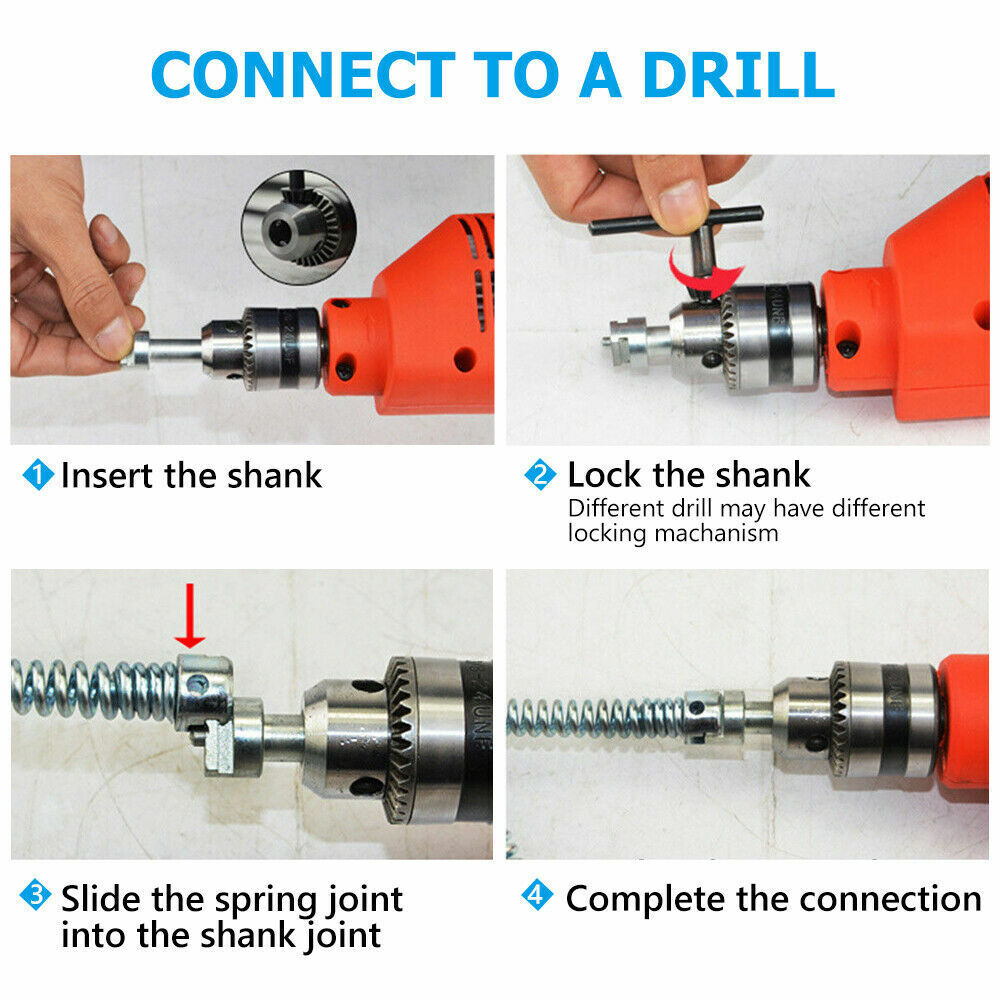 CONNECT TO A DRILL

1 Insert the shank

2 Lock the shank
Different drill may have different locking machanism

3 Slide the spring joint into the shank joint

4 Complete the connection