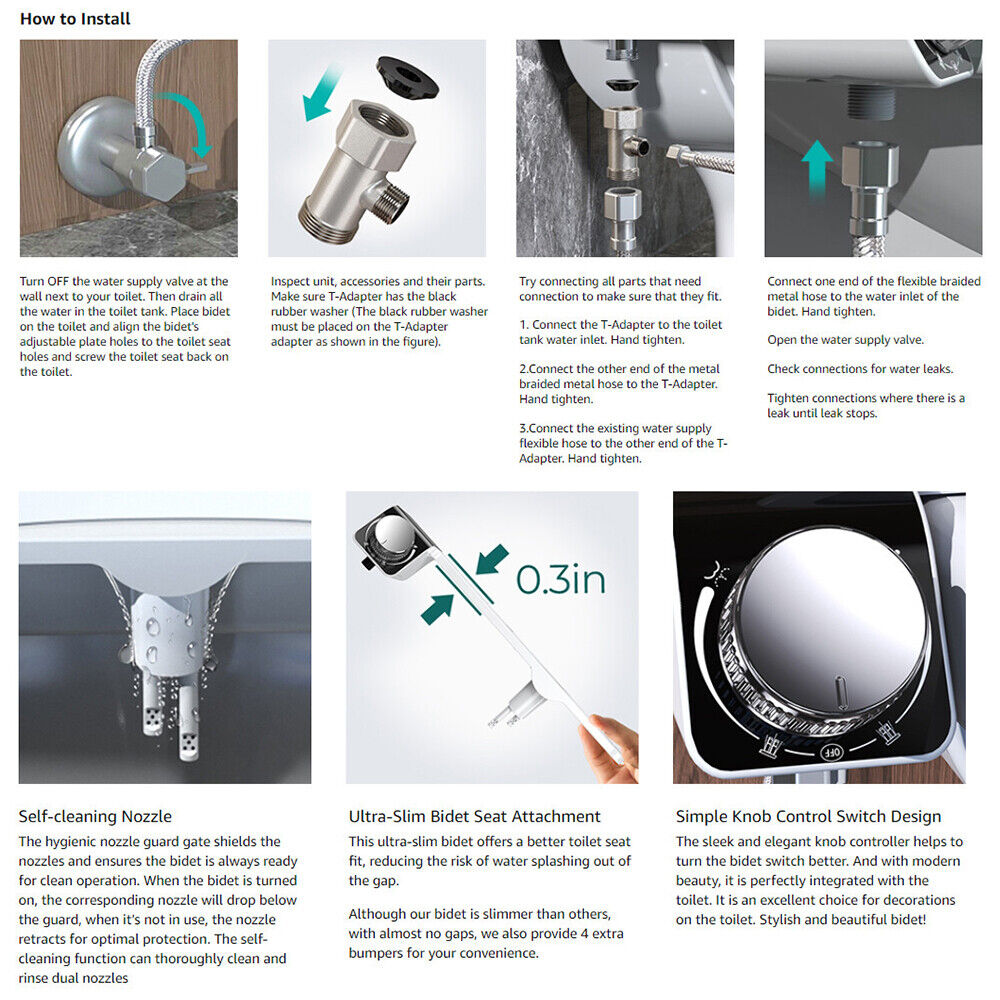 How to Install

Turn OFF the water supply valve at the wall next to your toilet. Then drain all the water in the toilet tank. Place bidet on the toilet and align the bidet's adjustable plate holes to the toilet seat holes and screw the toilet seat back on the toilet.

Inspect unit, accessories and their parts. Make sure T-Adapter has the black rubber washer (The black rubber washer must be placed on the T-Adapter adapter as shown in the figure).

Try connecting all parts that need connection to make sure that they fit.

1. Connect the T-Adapter to the toilet tank water inlet. Hand tighten.

2.Connect the other end of the metal braided metal hose to the T-Adapter. Hand tighten.

3.Connect the existing water supply flexible hose to the other end of the T-Adapter. Hand tighten.

Connect one end of the flexible braided metal hose to the water inlet of the bidet. Hand tighten.

Open the water supply valve.

Check connections for water leaks.

Tighten connections where there is a leak until leak stops.

0.3in

OFF

Self-cleaning Nozzle
The hygienic nozzle guard gate shields the nozzles and ensures the bidet is always ready for clean operation. When the bidet is turned on, the corresponding nozzle will drop below the guard, when it's not in use, the nozzle retracts for optimal protection. The self-cleaning function can thoroughly clean and rinse dual nozzles

Ultra-Slim Bidet Seat Attachment
This ultra-slim bidet offers a better toilet seat fit, reducing the risk of water splashing out of the gap.

Although our bidet is slimmer than others, with almost no gaps, we also provide 4 extra bumpers for your convenience.

Simple Knob Control Switch Design
The sleek and elegant knob controller helps to turn the bidet switch better. And with modern beauty, it is perfectly integrated with the toilet. It is an excellent choice for decorations on the toilet. Stylish and beautiful bidet!