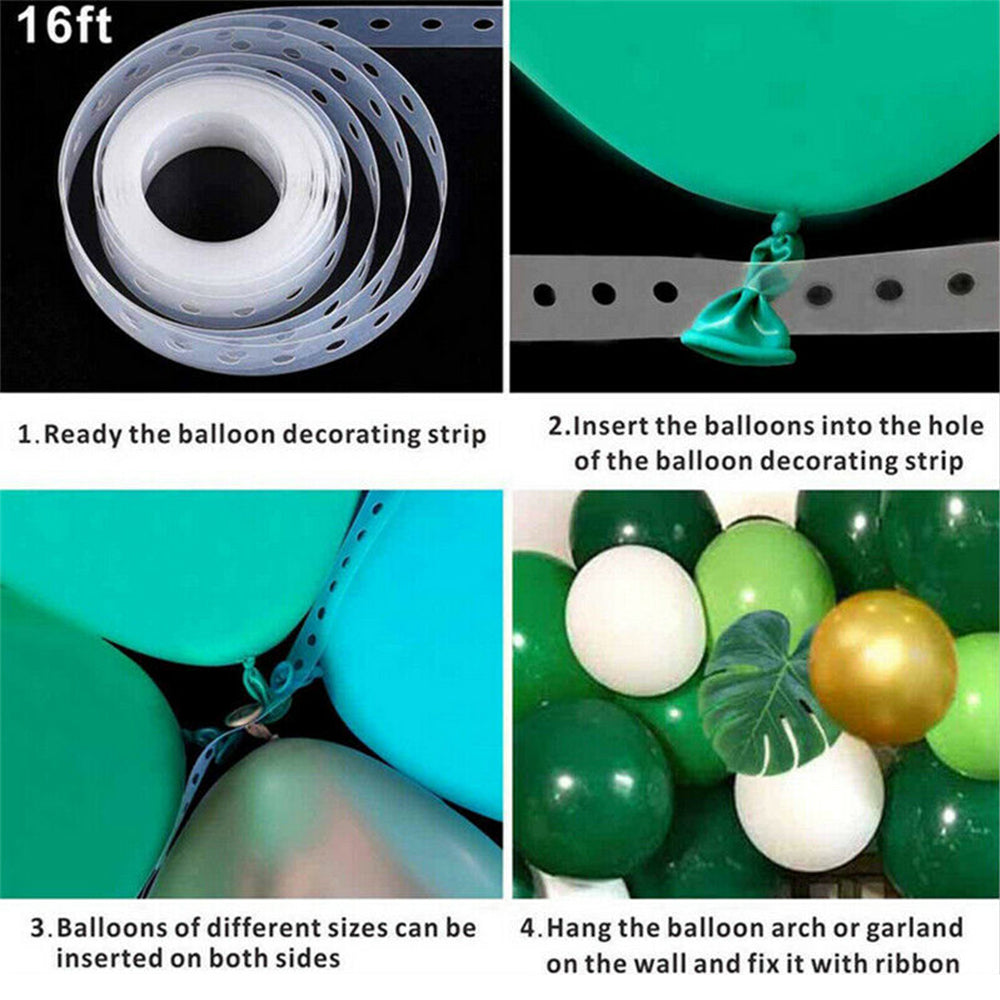 16ft

1.Ready the balloon decorating strip

2.Insert the balloons into the hole of the balloon decorating strip

3.Balloons of different sizes can be inserted on both sides

4.Hang the balloon arch or garland on the wall and fix it with ribbon