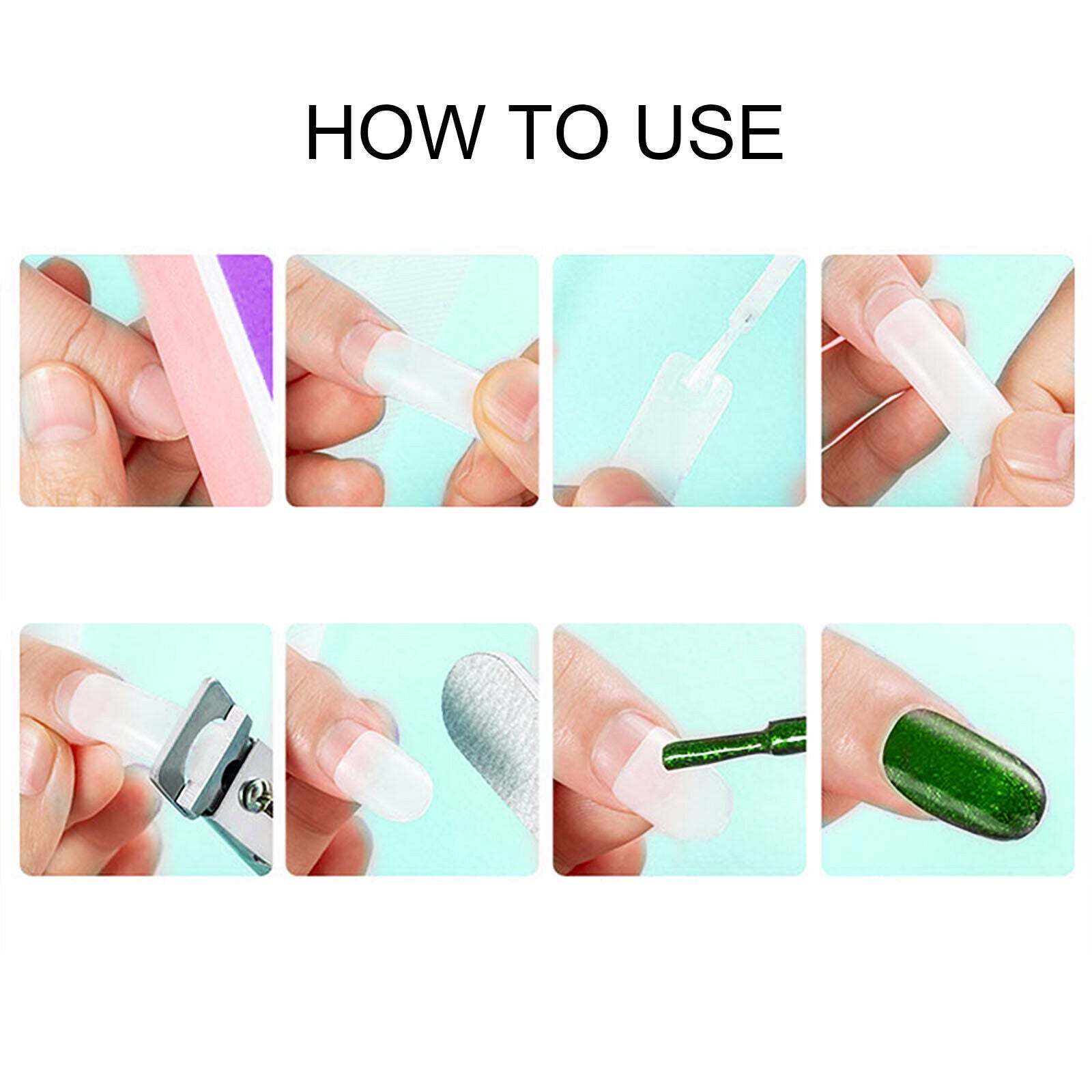 HOW TO USE